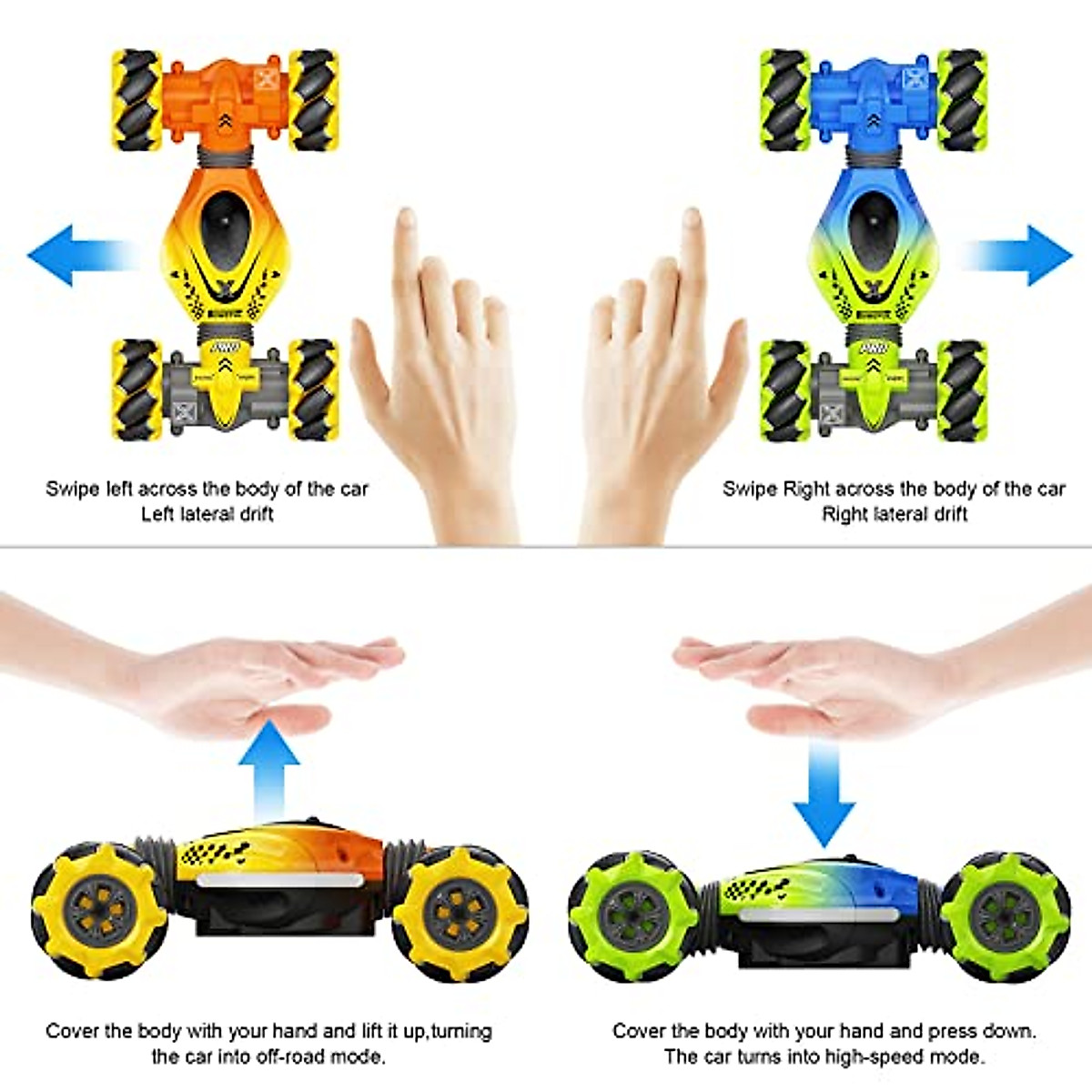 Swipe left across the body of the car
Left lateral drift

Swipe Right across the body of the car
Right lateral drift

Cover the body with your hand and lift it up,turning the car into off-road mode.

Cover the body with your hand and press down. The car turns into high-speed mode.