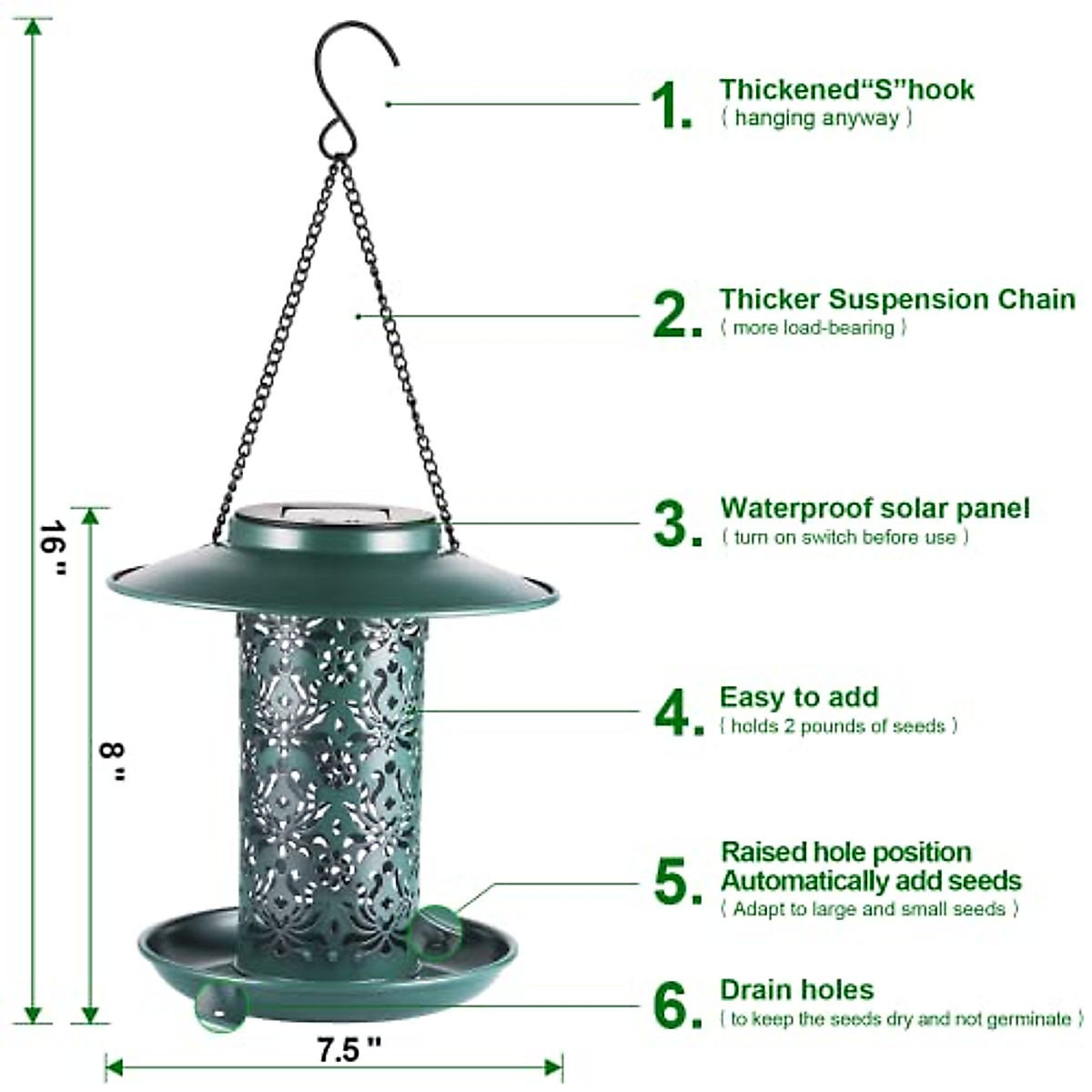 16 "

8 "

7.5 "

1. Thickened“S”hook
( hanging anyway )

2. Thicker Suspension Chain
( more load-bearing )

3. Waterproof solar panel
( turn on switch before use )

4. Easy to add
( holds 2 pounds of seeds )

5. Raised hole position
Automatically add seeds
( Adapt to large and small seeds )

6. Drain holes
( to keep the seeds dry and not germinate )