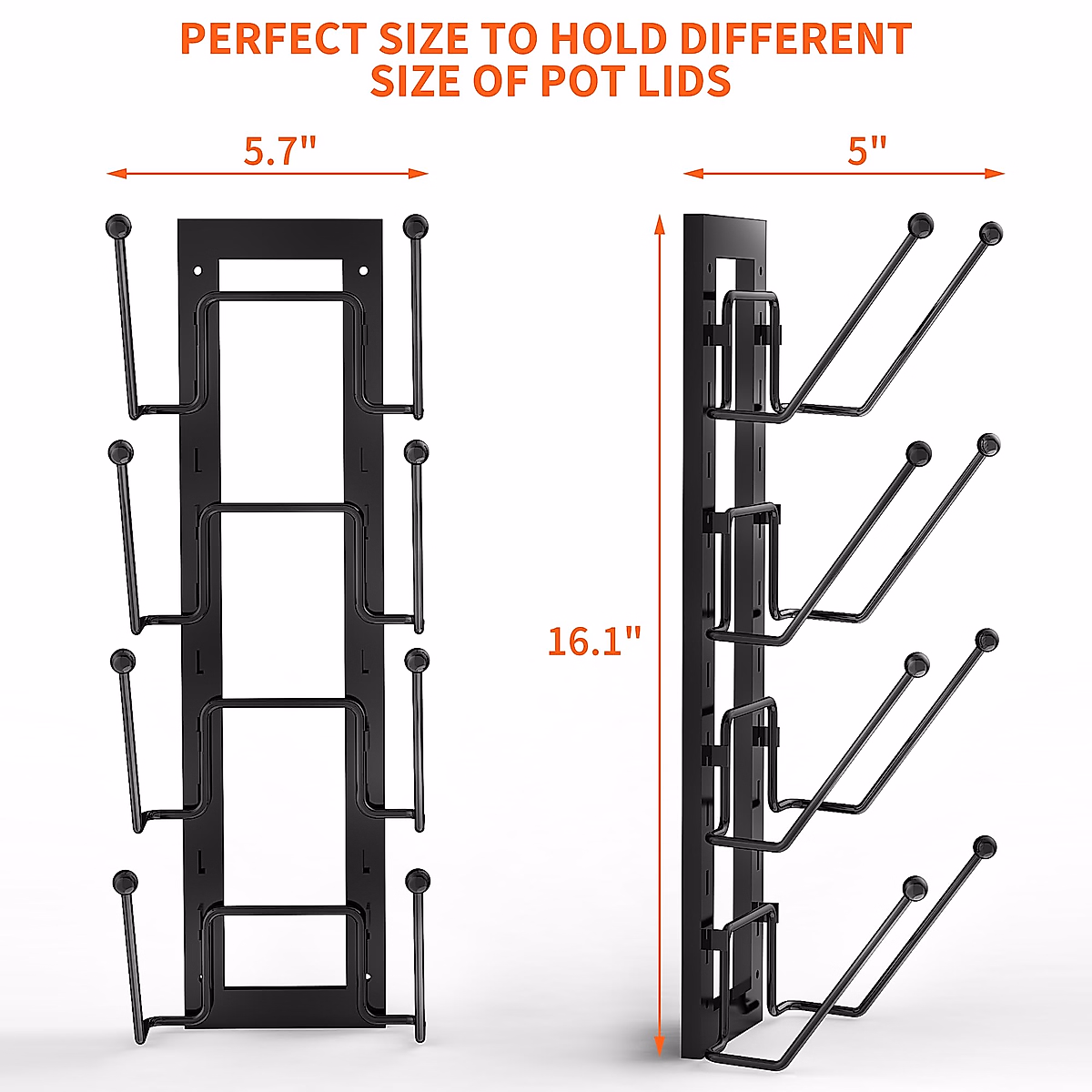 PERFECT SIZE TO HOLD DIFFERENT SIZE OF POT LIDS

5.7"

5"

16.1"