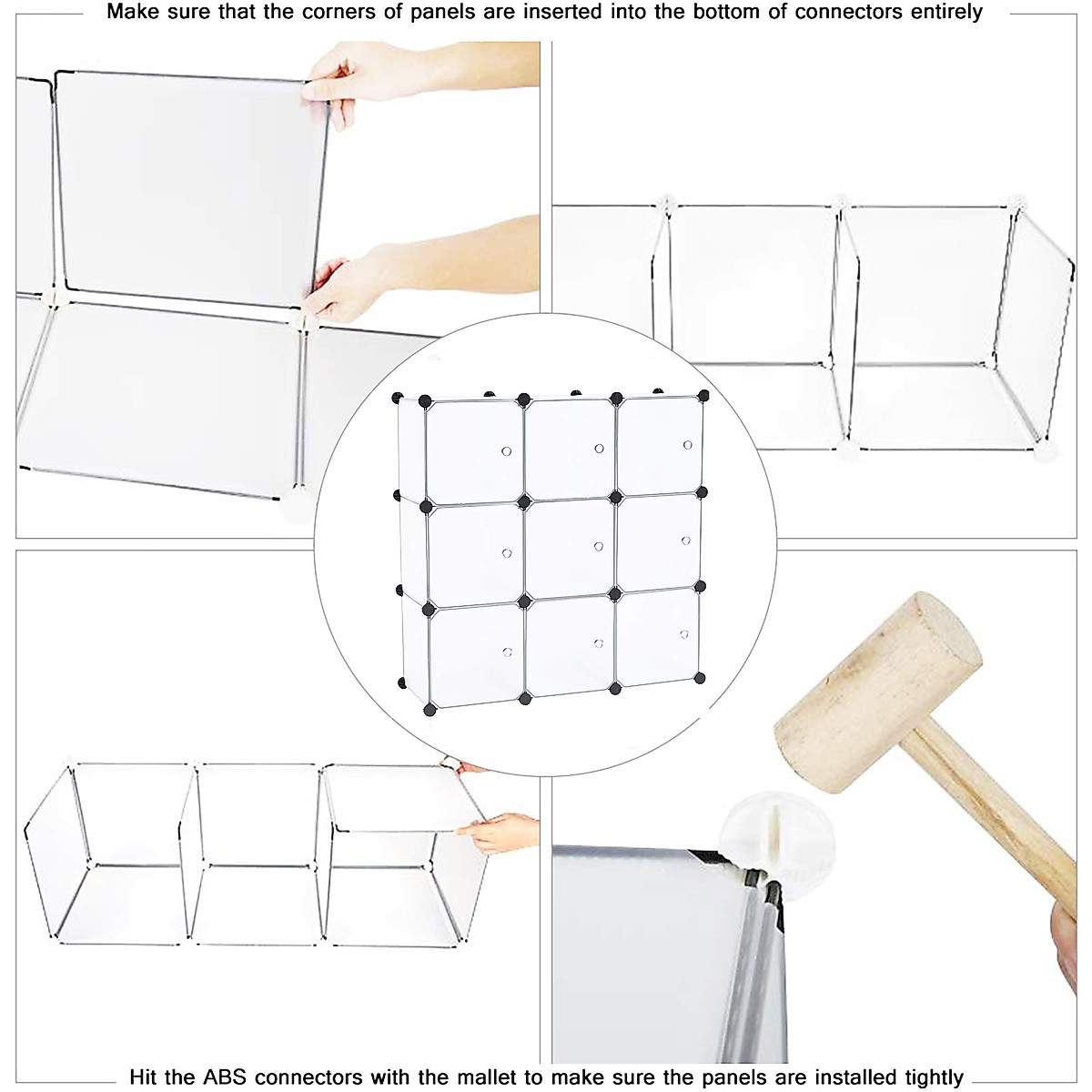 Make sure that the corners of panels are inserted into the bottom of connectors entirely

Hit the ABS connectors with the mallet to make sure the panels are installed tightly