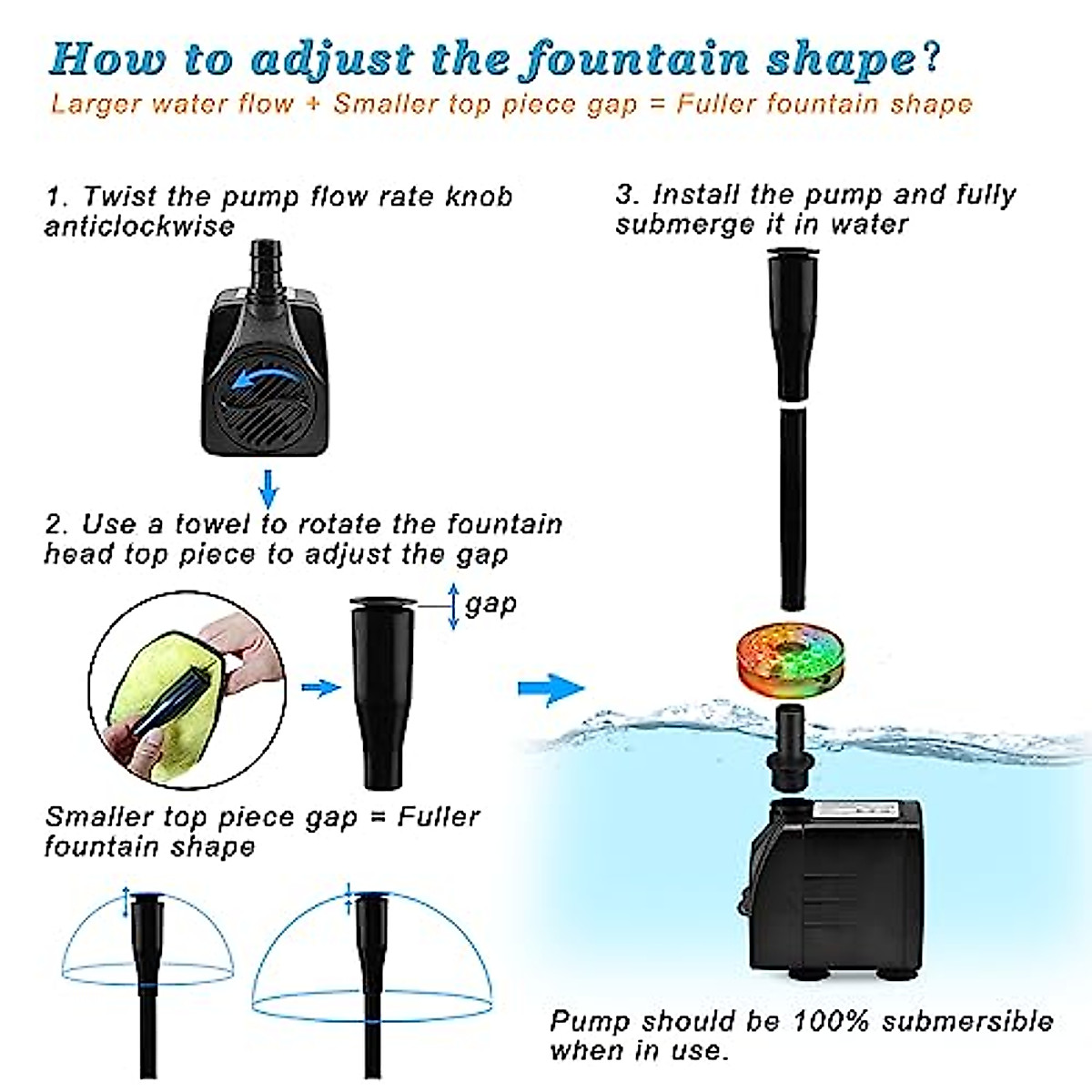 How to adjust the fountain shape?
Larger water flow + Smaller top piece gap = Fuller fountain shape

1. Twist the pump flow rate knob anticlockwise

2. Use a towel to rotate the fountain head top piece to adjust the gap

gap

Smaller top piece gap = Fuller fountain shape

3. Install the pump and fully submerge it in water

Pump should be 100% submersible when in use.