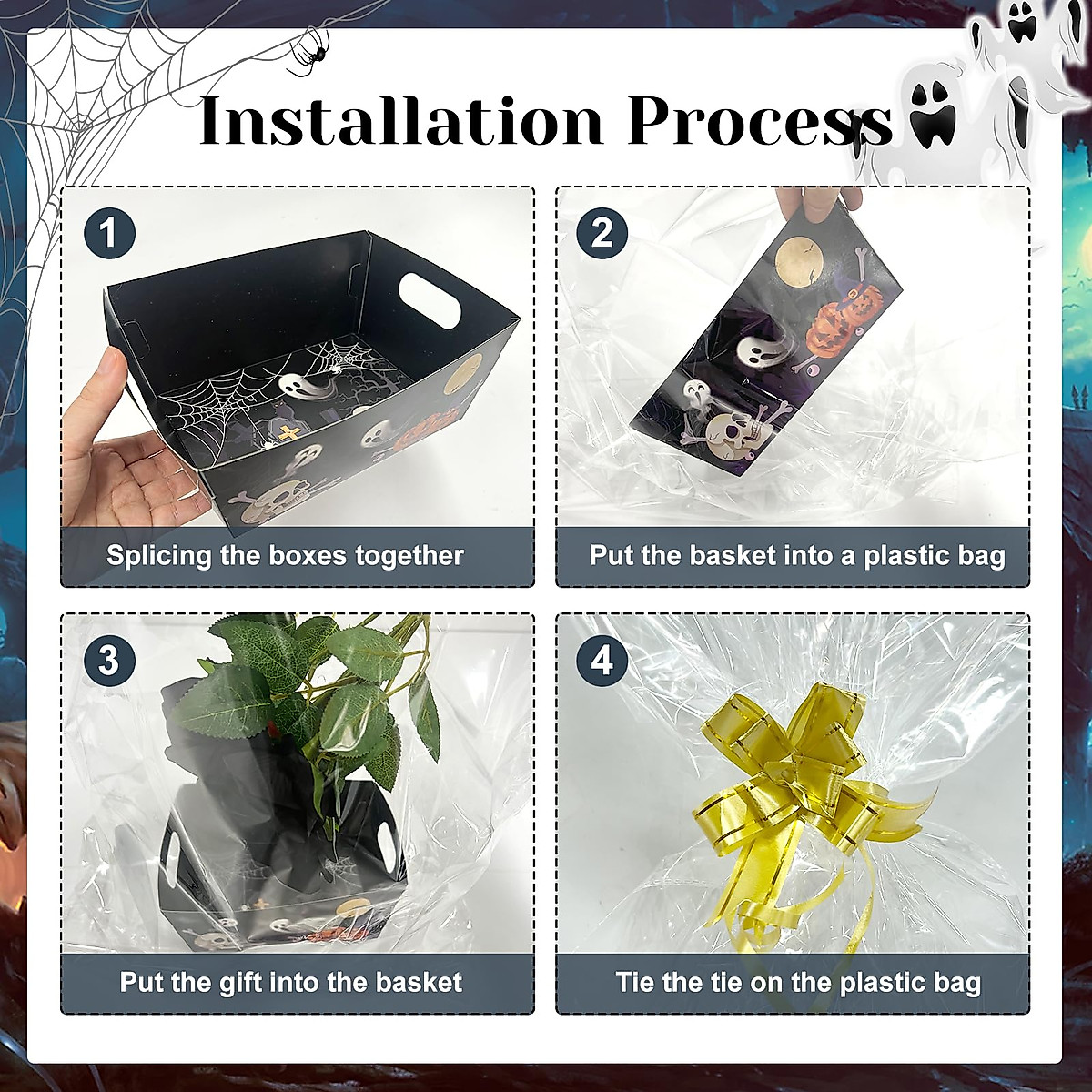 Installation Process

1

Splicing the boxes together

2

Put the basket into a plastic bag

3

Put the gift into the basket

4

Tie the tie on the plastic bag