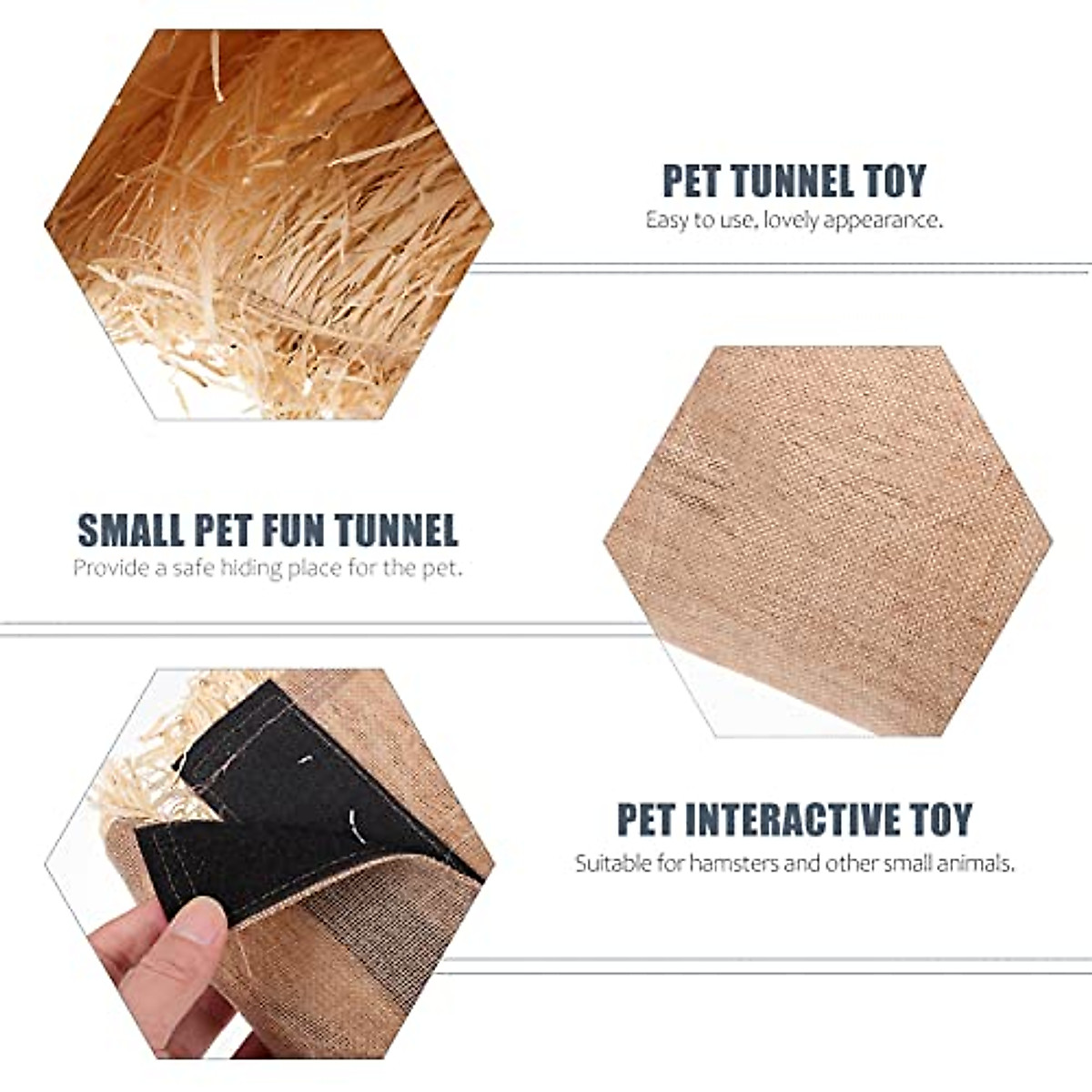 PET TUNNEL TOY
Easy to use, lovely appearance.

SMALL PET FUN TUNNEL
Provide a safe hiding place for the pet.

PET INTERACTIVE TOY
Suitable for hamsters and other small animals.