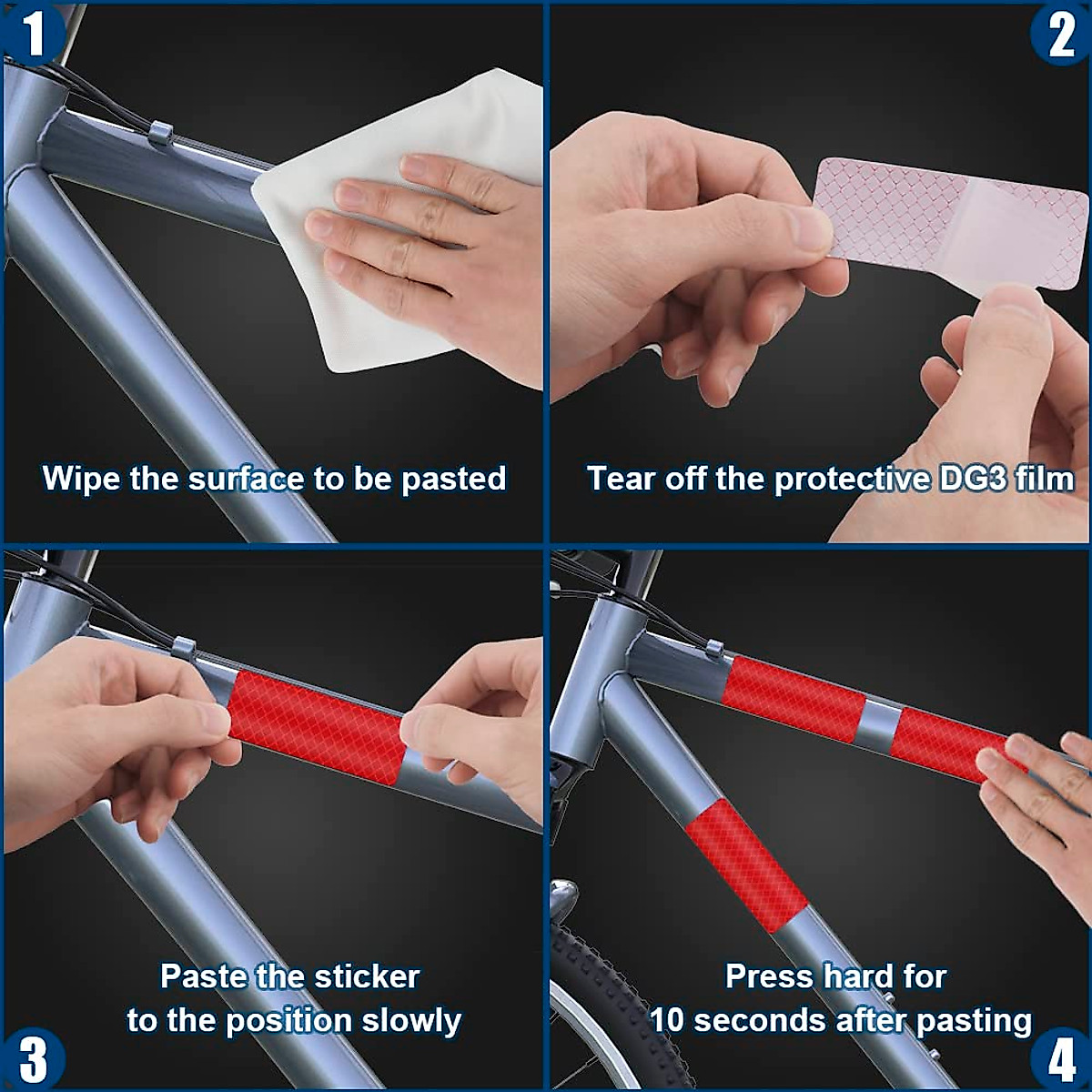 1

Wipe the surface to be pasted

2

Tear off the protective DG3 film

Paste the sticker to the position slowly

3

Press hard for 10 seconds after pasting

4