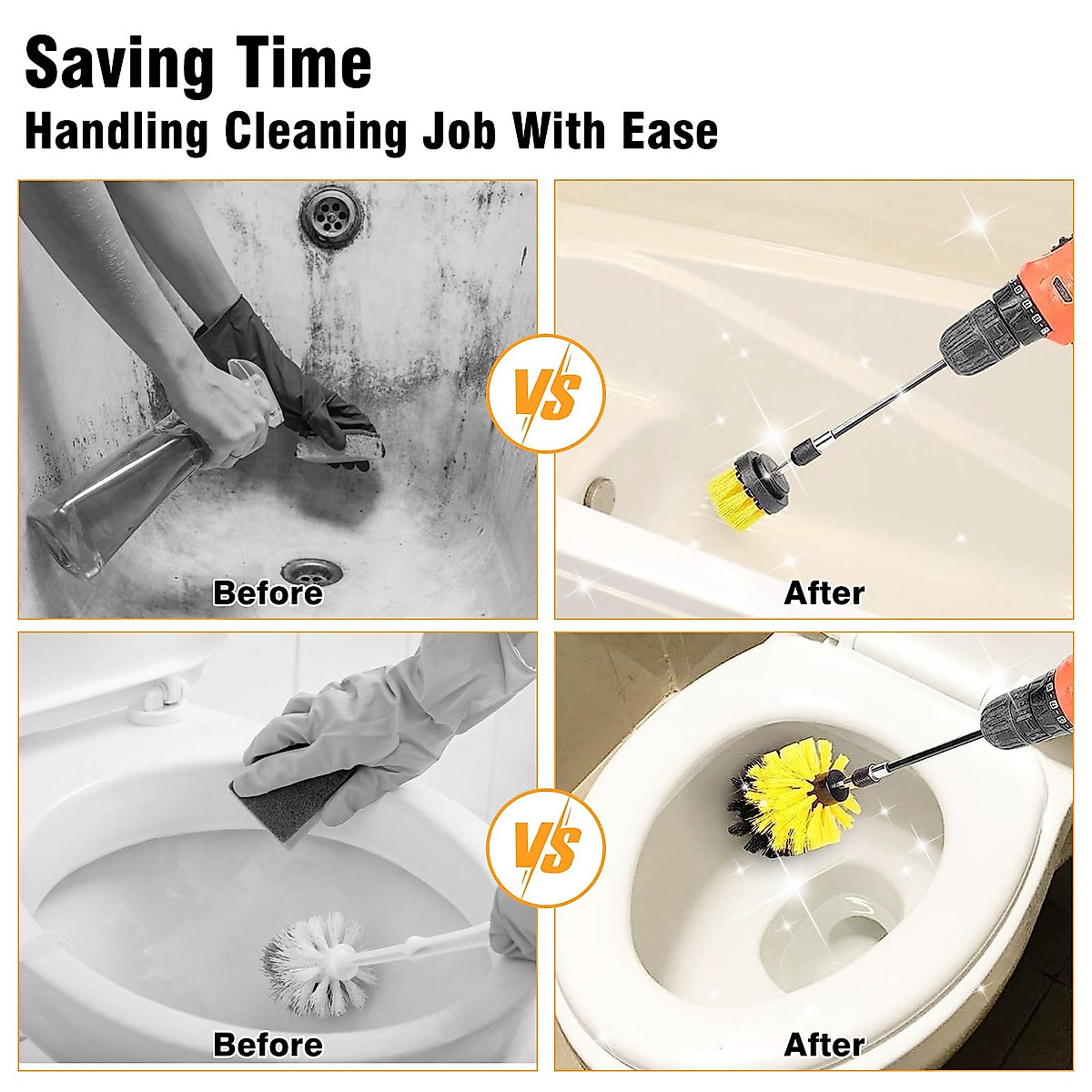 Saving Time
Handling Cleaning Job With Ease

Before

VS

After

Before

VS

After