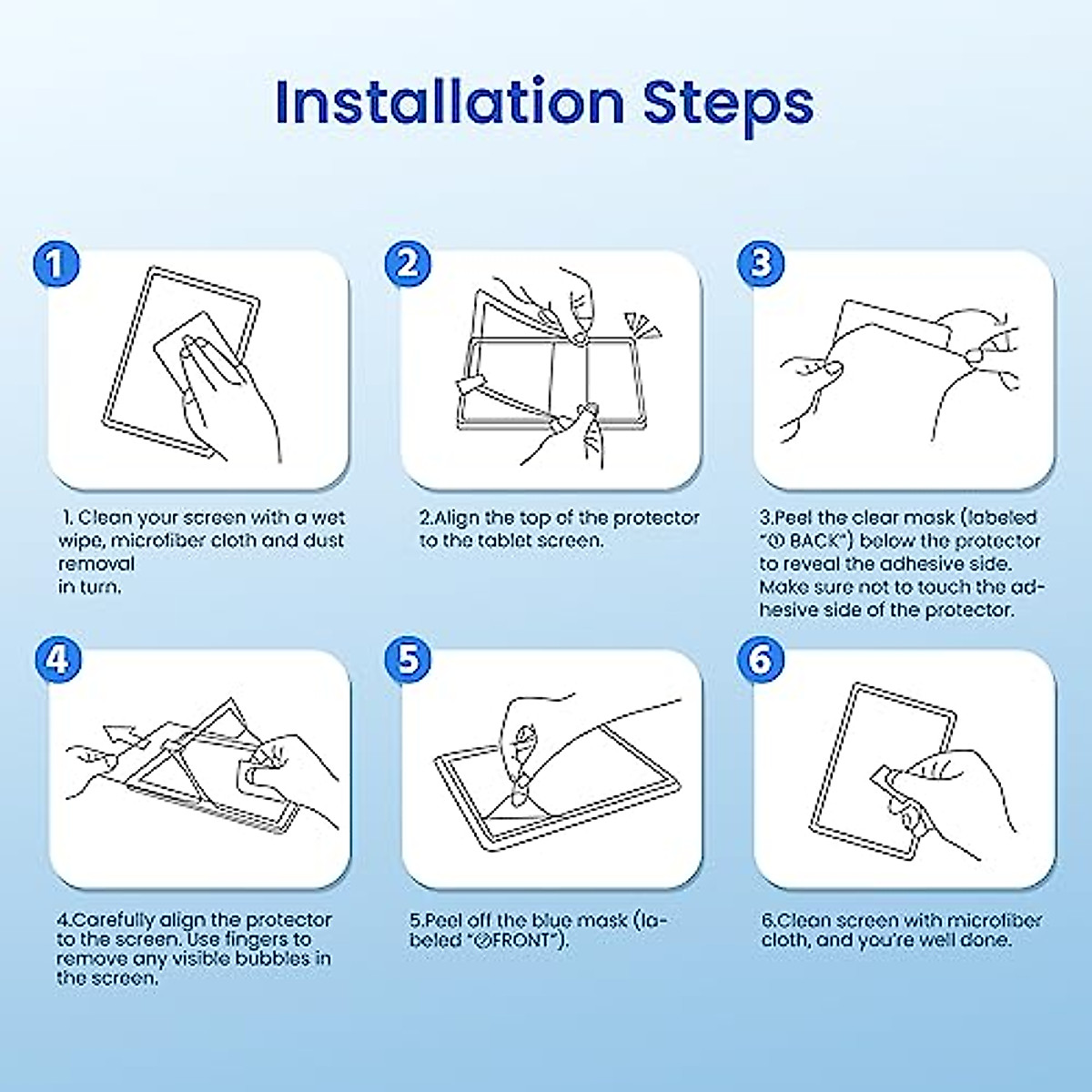 Installation Steps

1

1. Clean your screen with a wet wipe, microfiber cloth and dust removal
in turn.

2

2.Align the top of the protector to the tablet screen.

3

3.Peel the clear mask (labeled "① BACK") below the protector to reveal the adhesive side. Make sure not to touch the adhesive side of the protector.

4

4.Carefully align the protector to the screen. Use fingers to remove any visible bubbles in the screen.

5

5.Peel off the blue mask (labeled "②FRONT").

6

6.Clean screen with microfiber cloth, and you're well done.