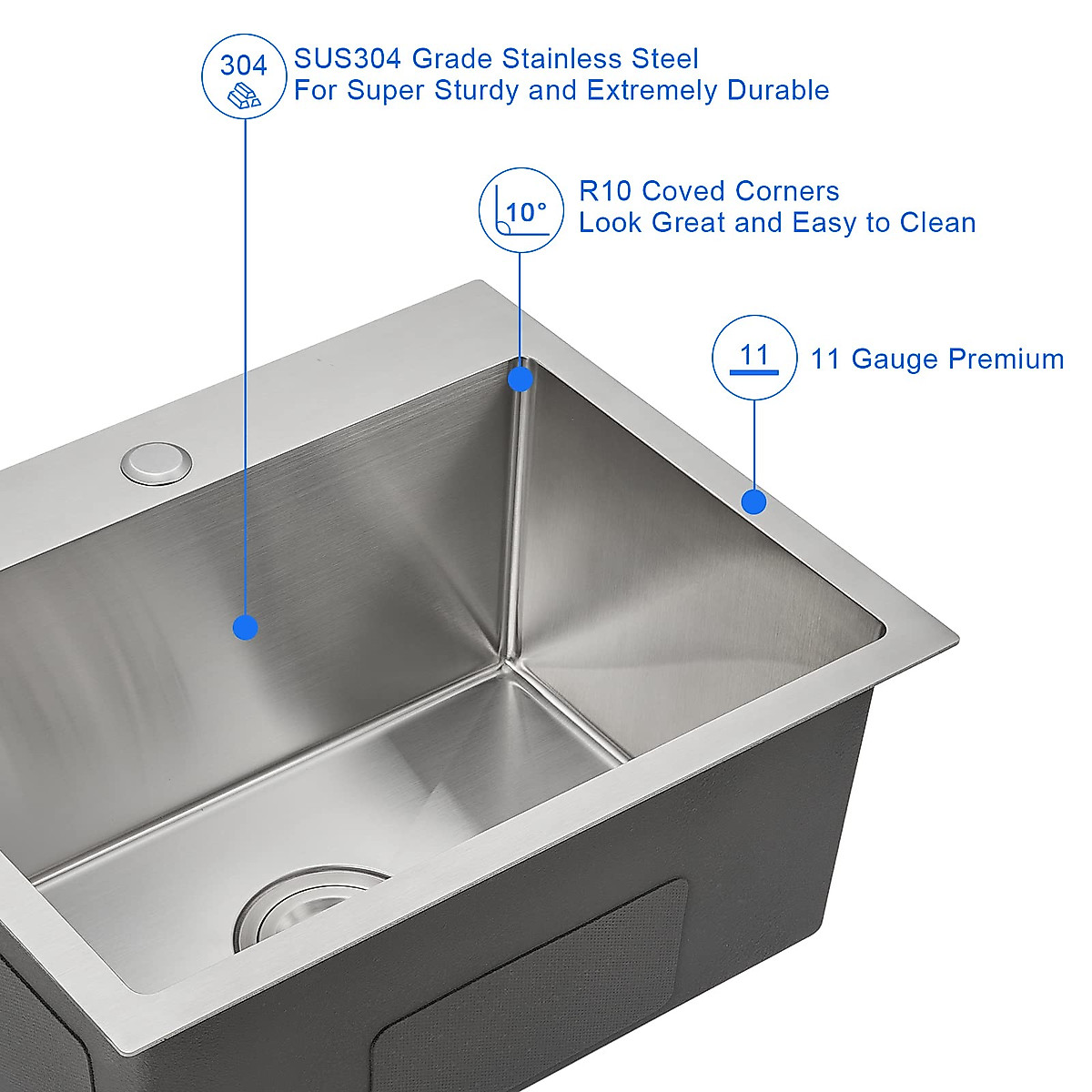 304

SUS304 Grade Stainless Steel
For Super Sturdy and Extremely Durable

10°

R10 Coved Corners
Look Great and Easy to Clean

11

11 Gauge Premium