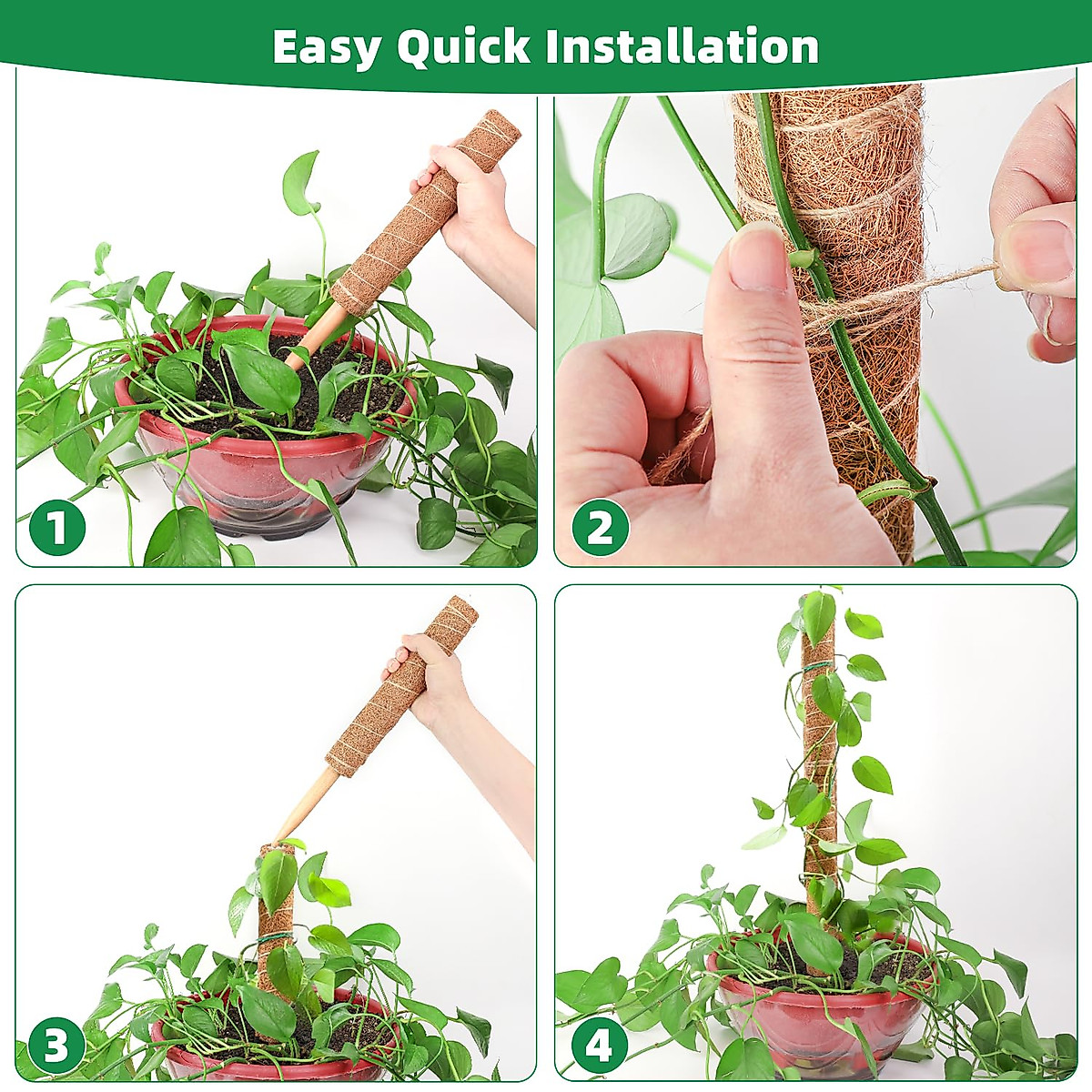 Easy Quick Installation

1

2

3

4