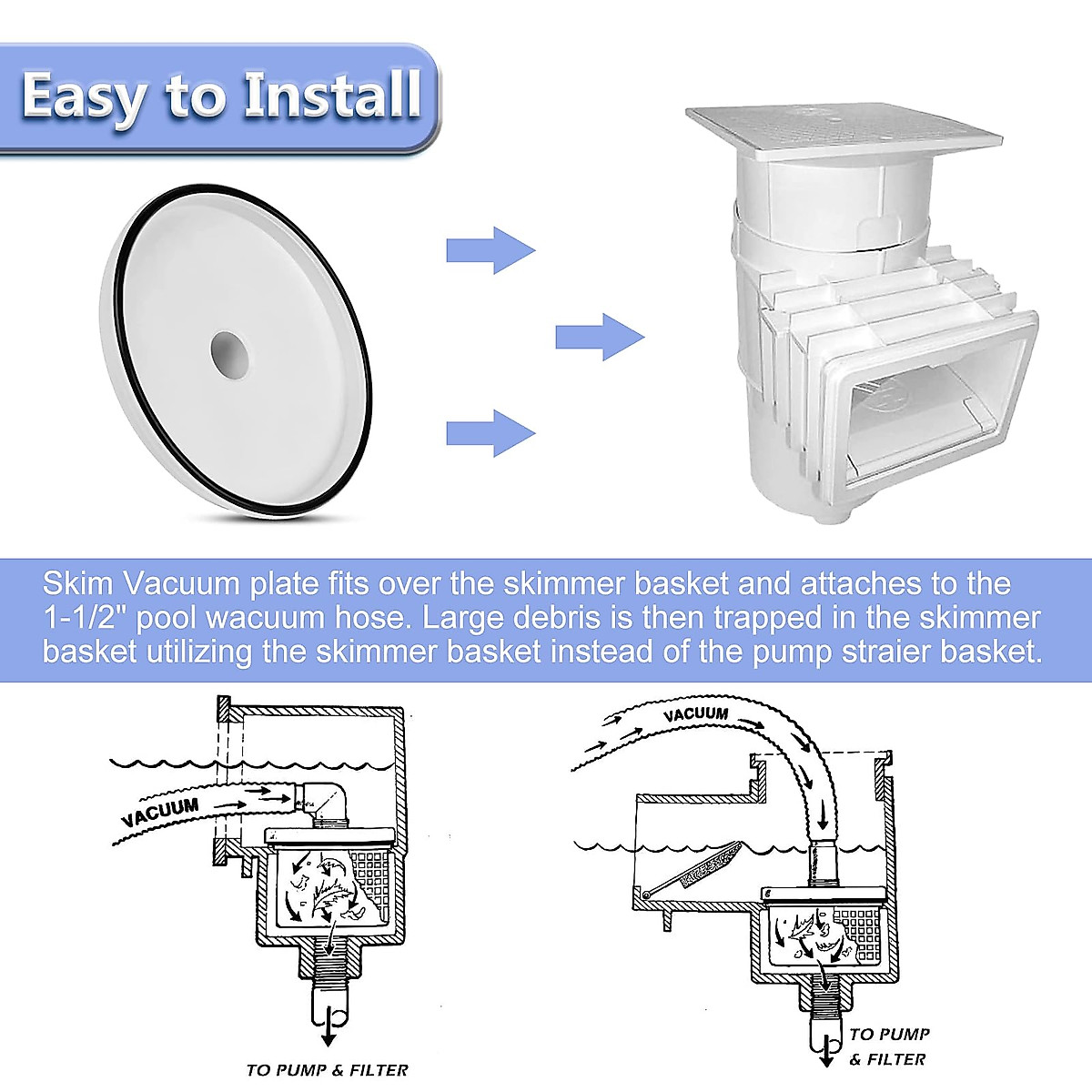 Easy to Install

Skim Vacuum plate fits over the skimmer basket and attaches to the 1-1/2" pool wacuum hose. Large debris is then trapped in the skimmer basket utilizing the skimmer basket instead of the pump straier basket.

VACUUM

TO PUMP & FILTER

VACUUM

TO PUMP & FILTER