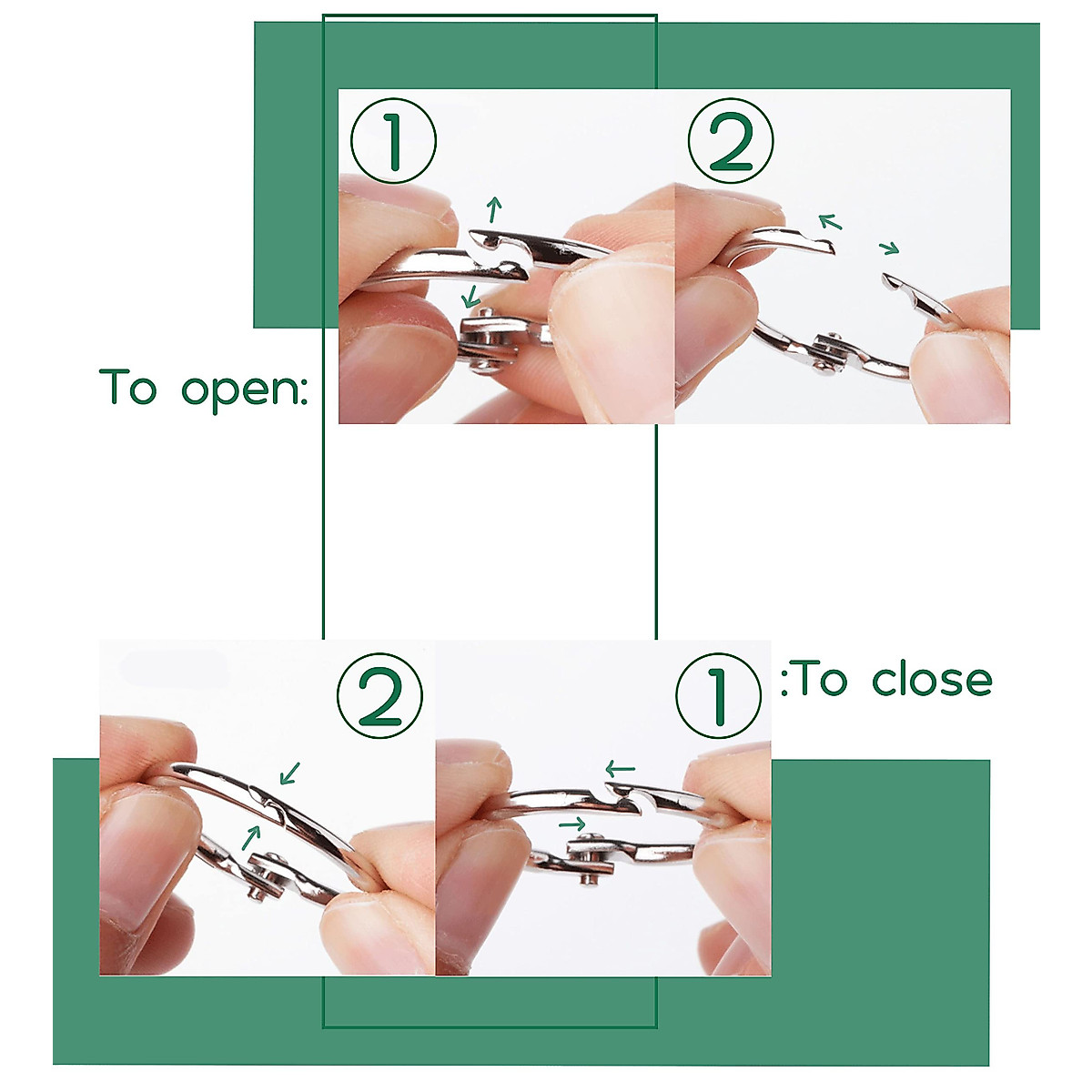 1

2

To open:

2

1

:To close