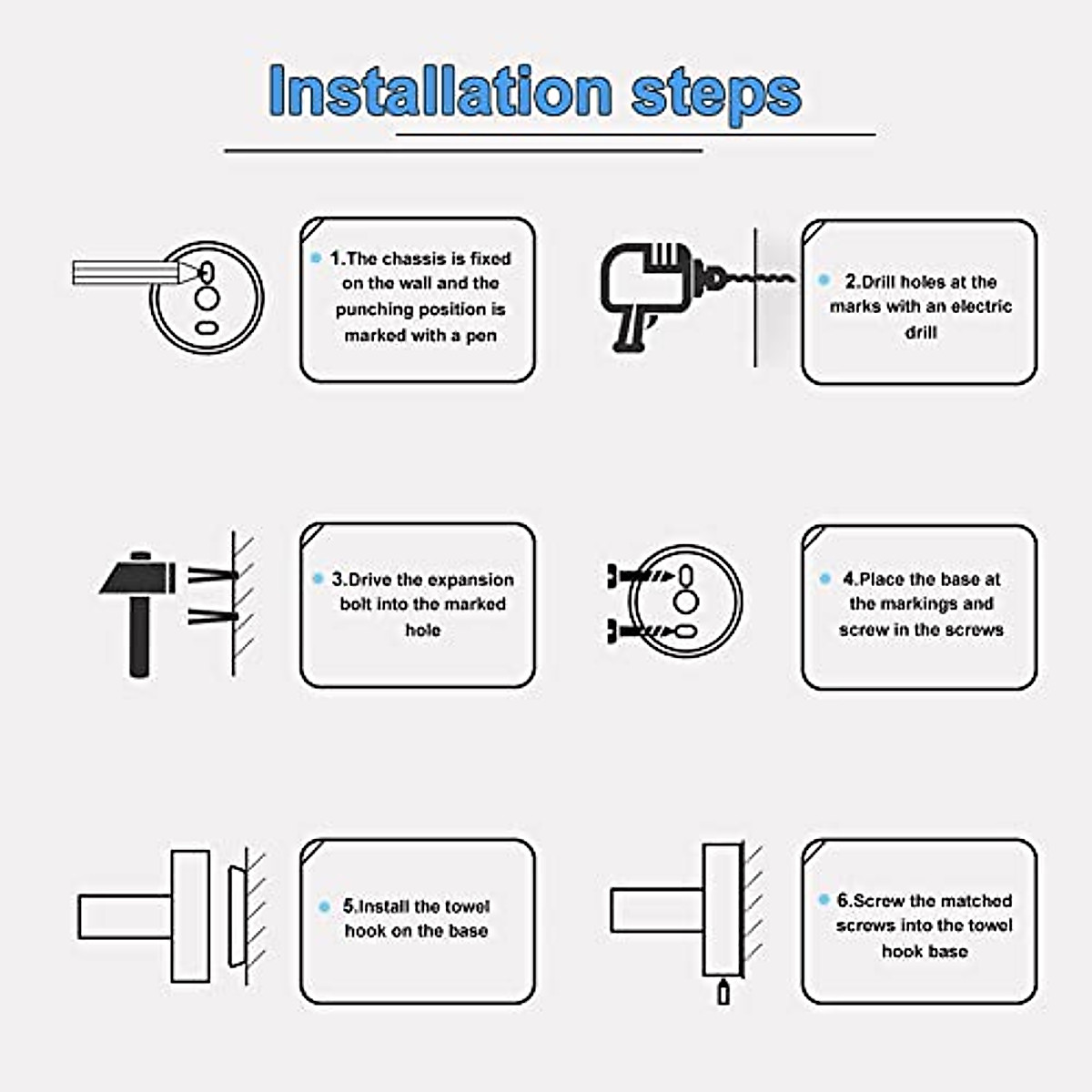 Installation steps

1.The chassis is fixed on the wall and the punching position is marked with a pen

2.Drill holes at the marks with an electric drill

3.Drive the expansion bolt into the marked hole

4.Place the base at the markings and screw in the screws

5.Install the towel hook on the base

6.Screw the matched screws into the towel hook base