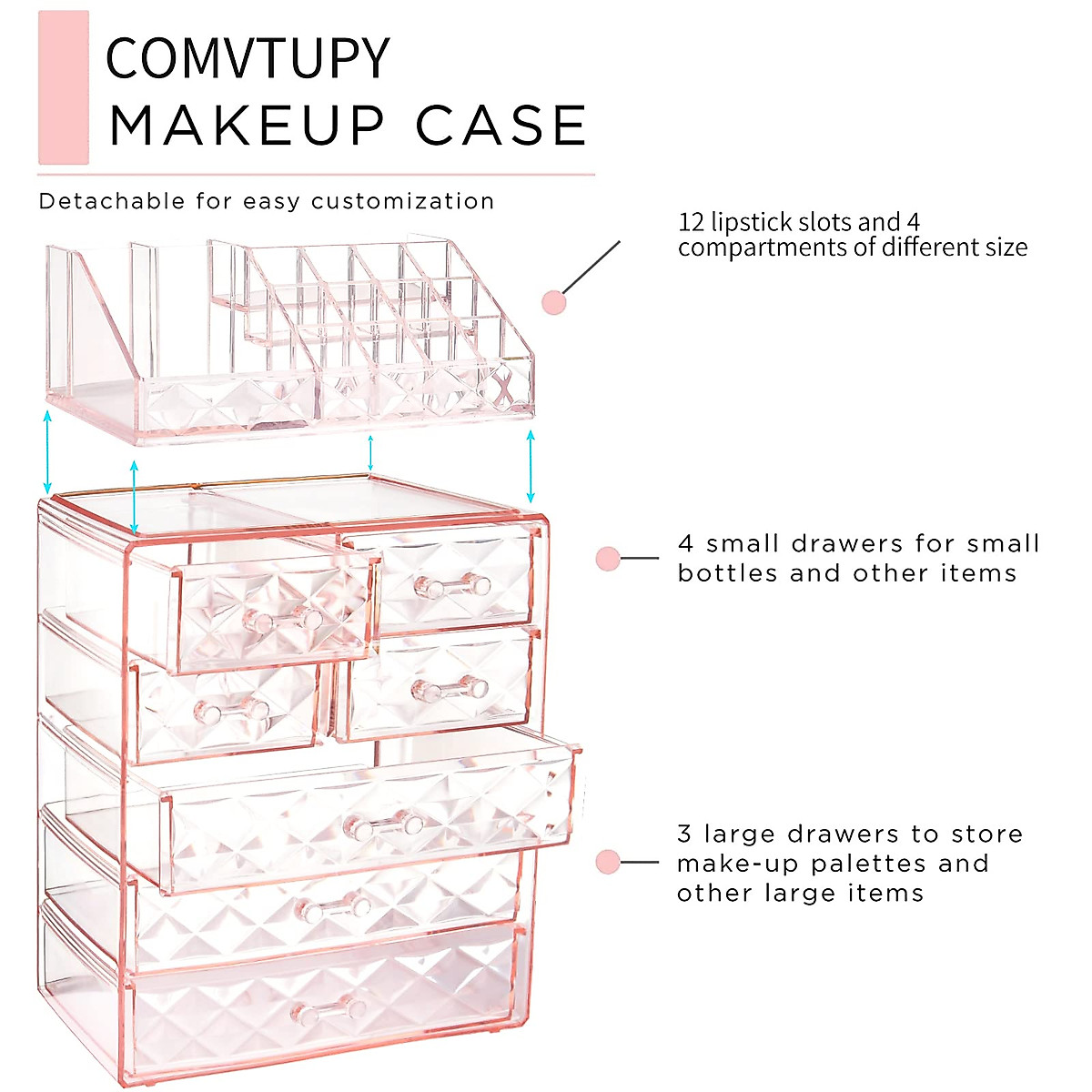 COMVTUPY
MAKEUP CASE

Detachable for easy customization

12 lipstick slots and 4 compartments of different size

4 small drawers for small bottles and other items

3 large drawers to store make-up palettes and other large items