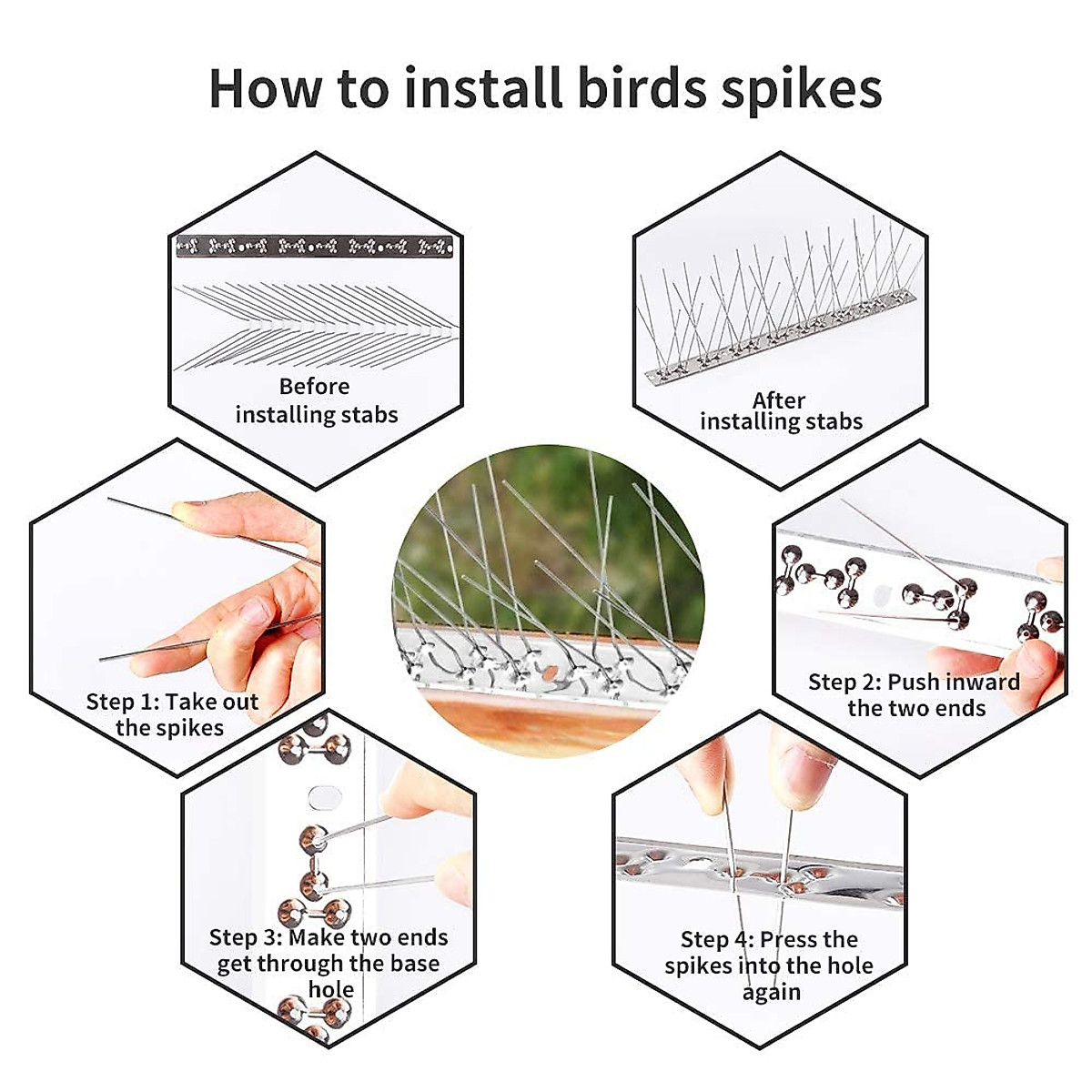 How to install birds spikes

Before installing stabs

After installing stabs

Step 1: Take out the spikes

Step 2: Push inward the two ends

Step 3: Make two ends get through the base hole

Step 4: Press the spikes into the hole again