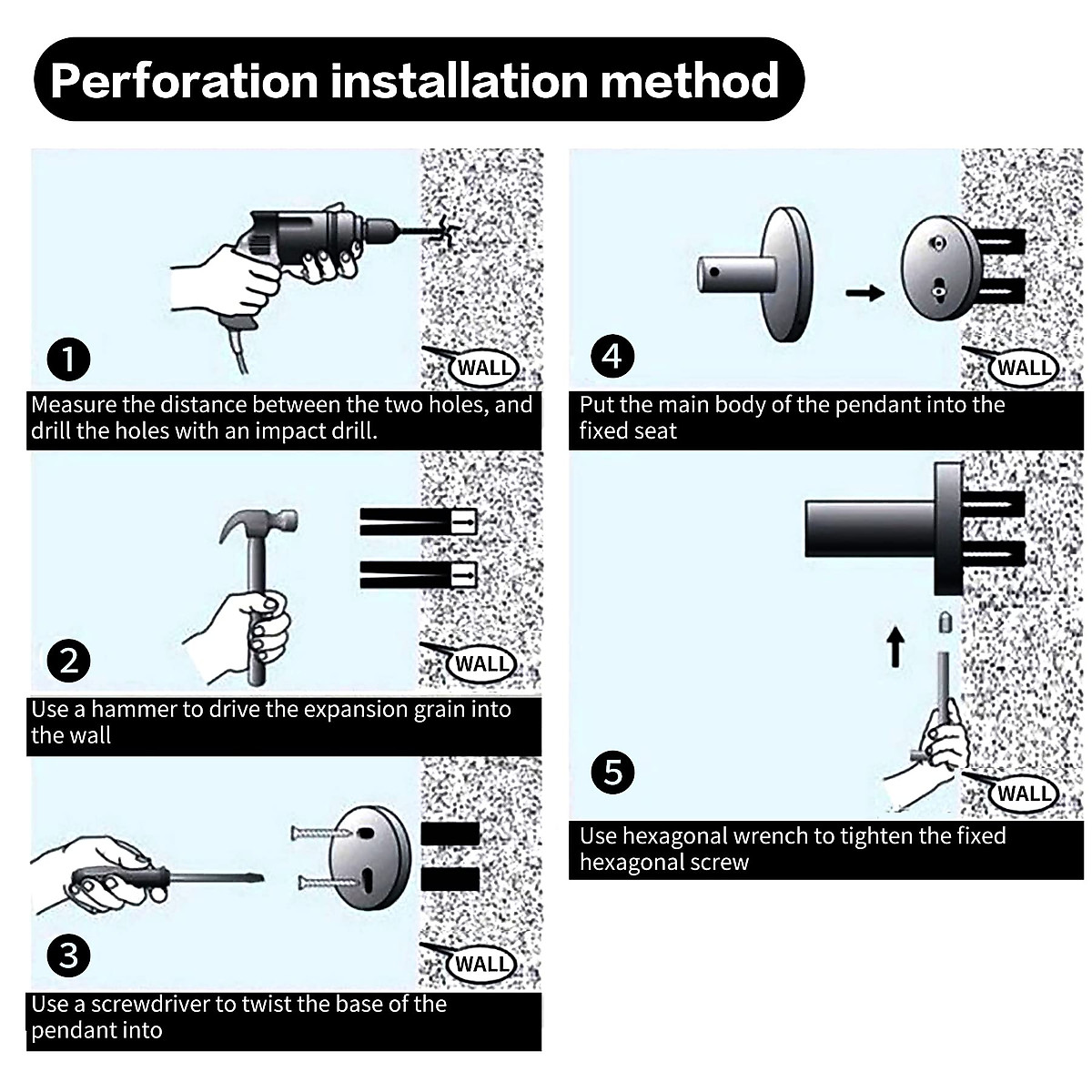 Perforation installation method

1

WALL

Measure the distance between the two holes, and drill the holes with an impact drill.

2

WALL

Use a hammer to drive the expansion grain into the wall

3

WALL

Use a screwdriver to twist the base of the pendant into

4

WALL

Put the main body of the pendant into the fixed seat

5

WALL

Use hexagonal wrench to tighten the fixed hexagonal screw