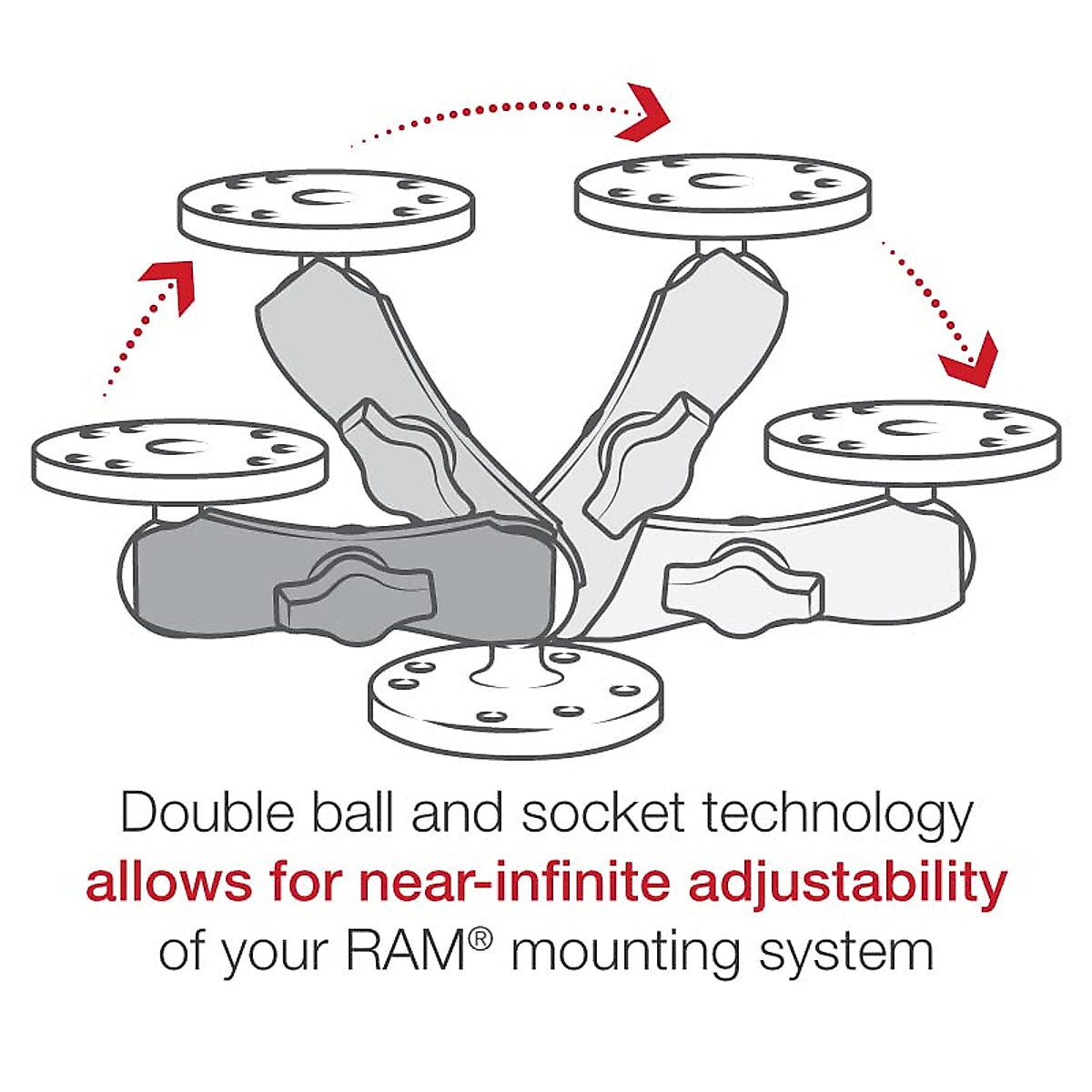 Double ball and socket technology
allows for near-infinite adjustability
of your RAM® mounting system