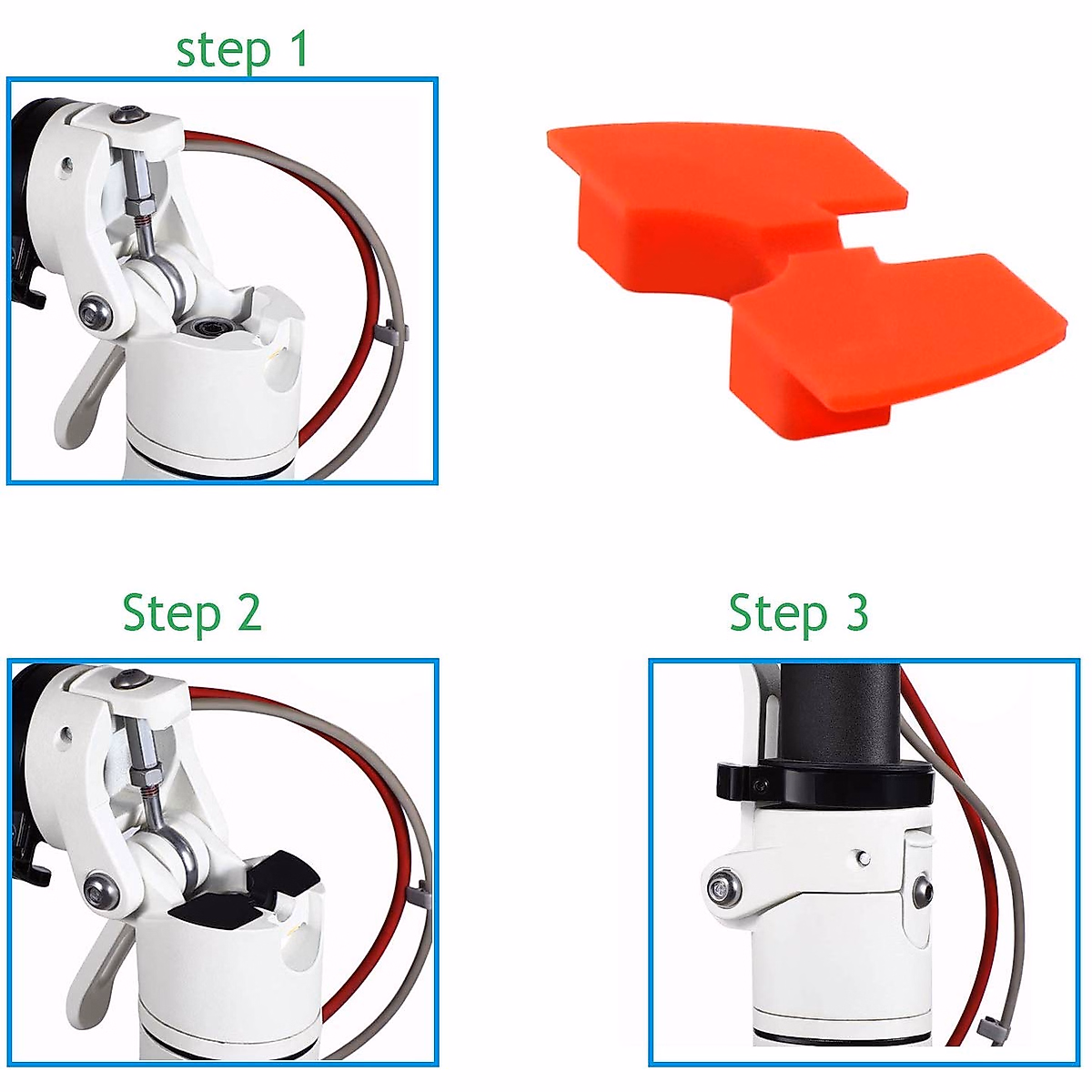 step 1

Step 2

Step 3