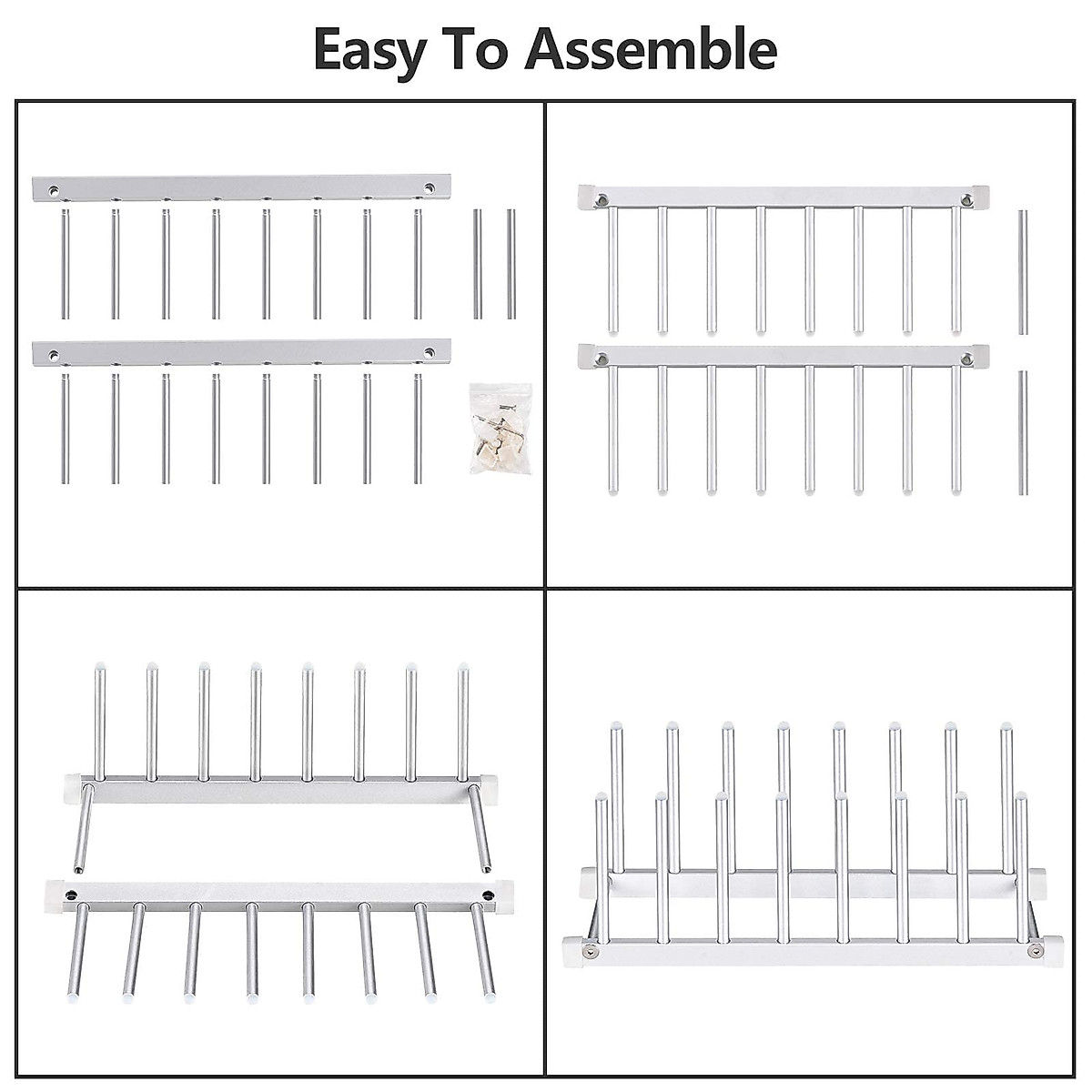 Easy To Assemble