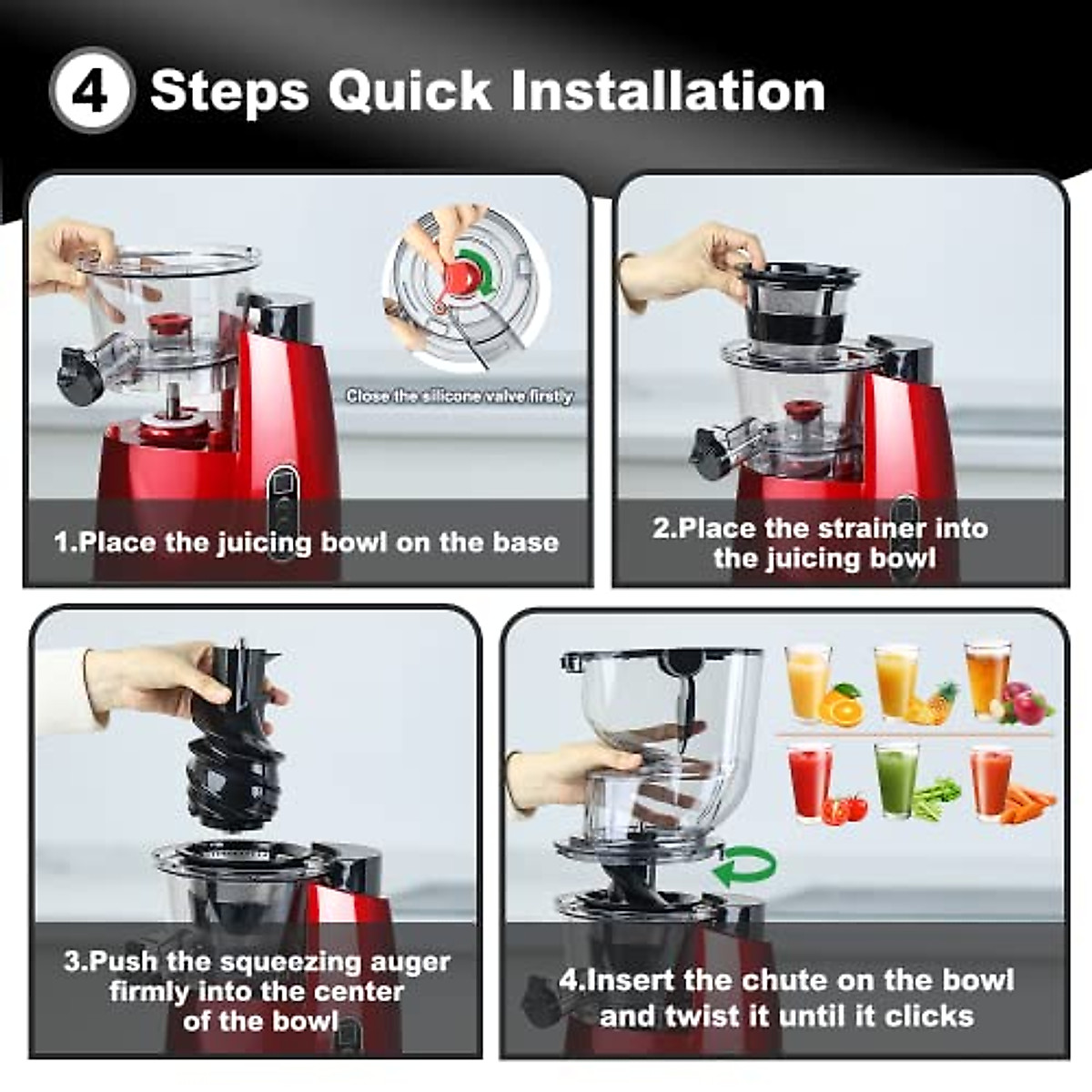 4 Steps Quick Installation

Close the silicone valve firstly

1.Place the juicing bowl on the base

2.Place the strainer into the juicing bowl

3.Push the squeezing auger firmly into the center of the bowl

4.Insert the chute on the bowl and twist it until it clicks