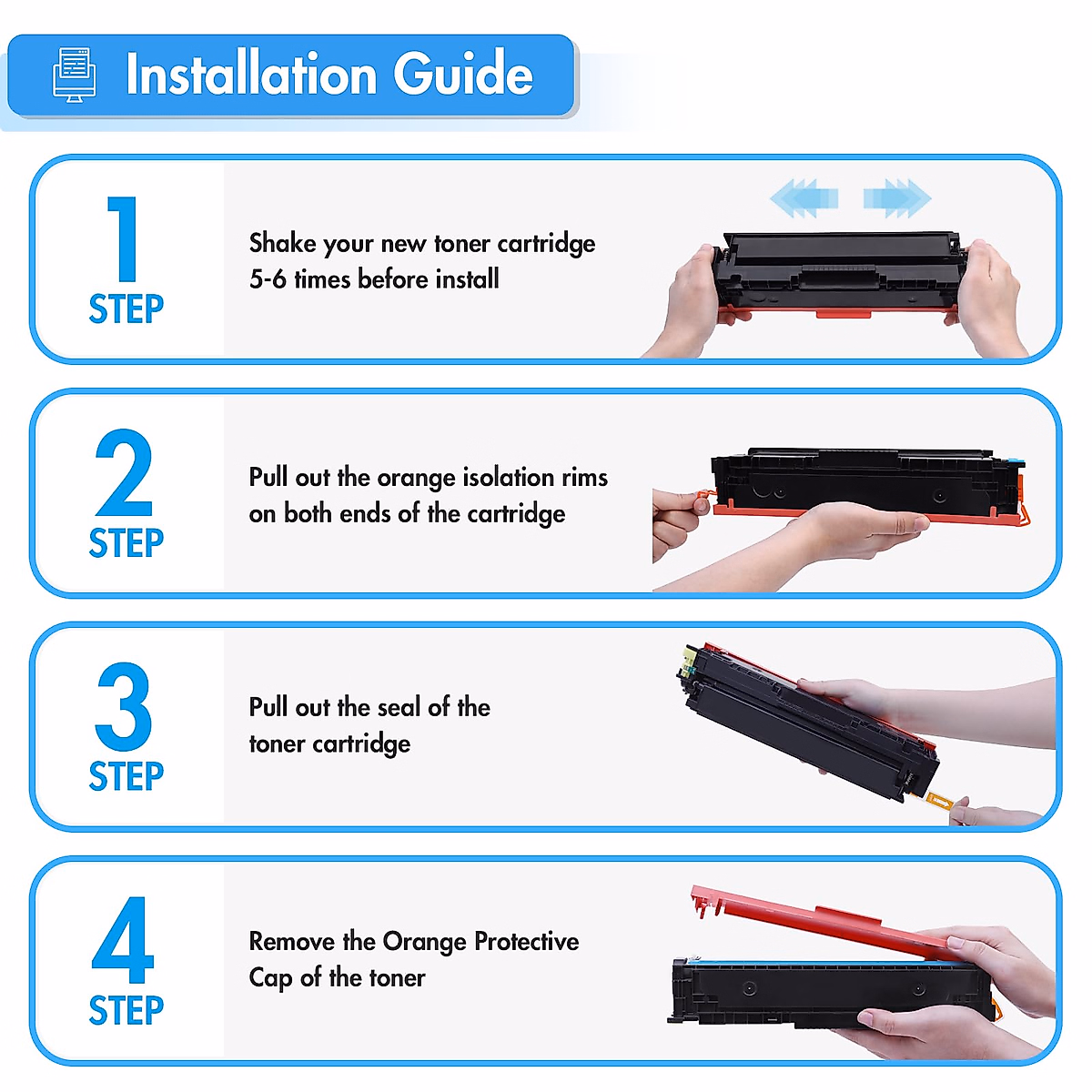 Installation Guide

1
STEP

Shake your new toner cartridge 5-6 times before install

2
STEP

Pull out the orange isolation rims on both ends of the cartridge

3
STEP

Pull out the seal of the toner cartridge

4
STEP

Remove the Orange Protective Cap of the toner