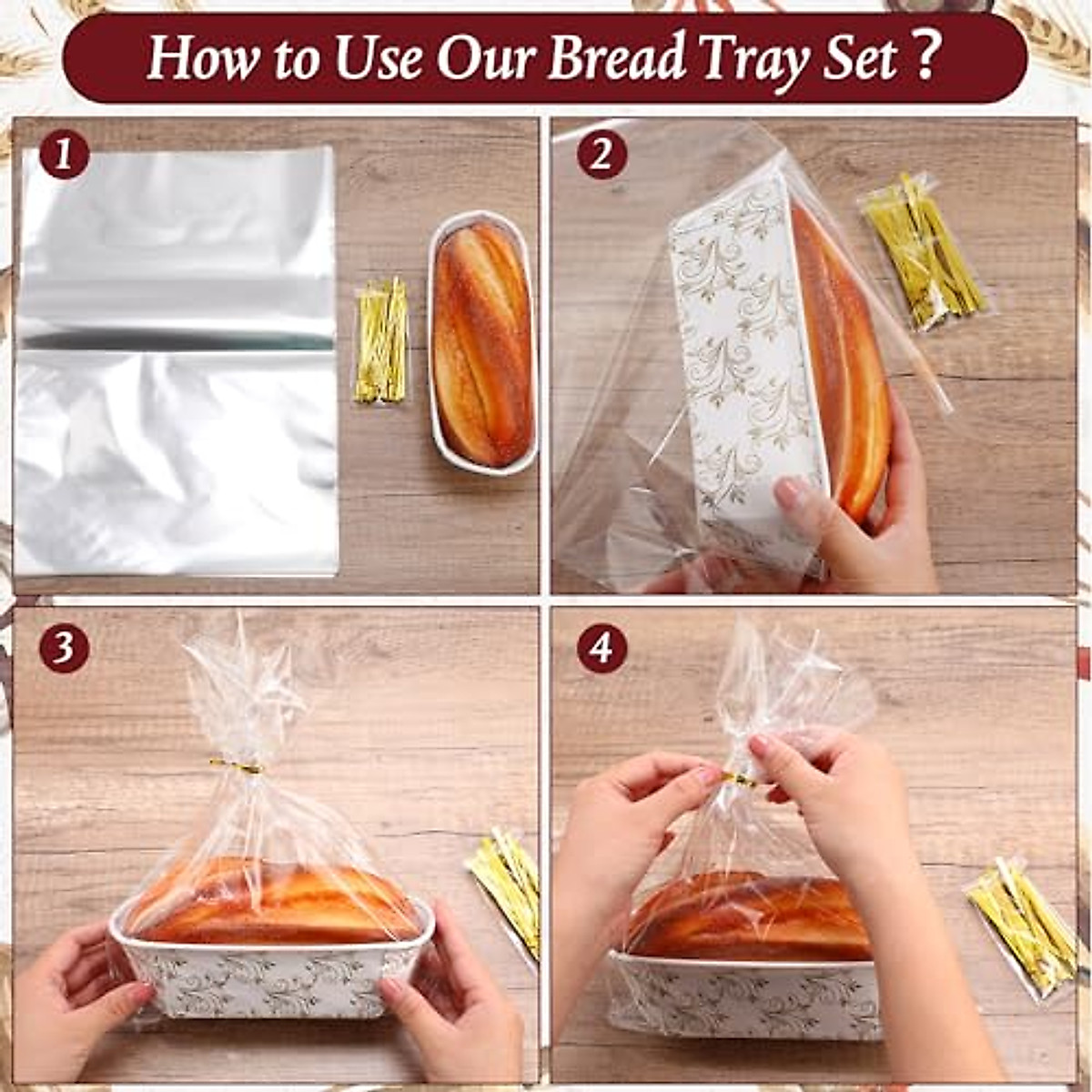 How to Use Our Bread Tray Set ?

1

2

3

4