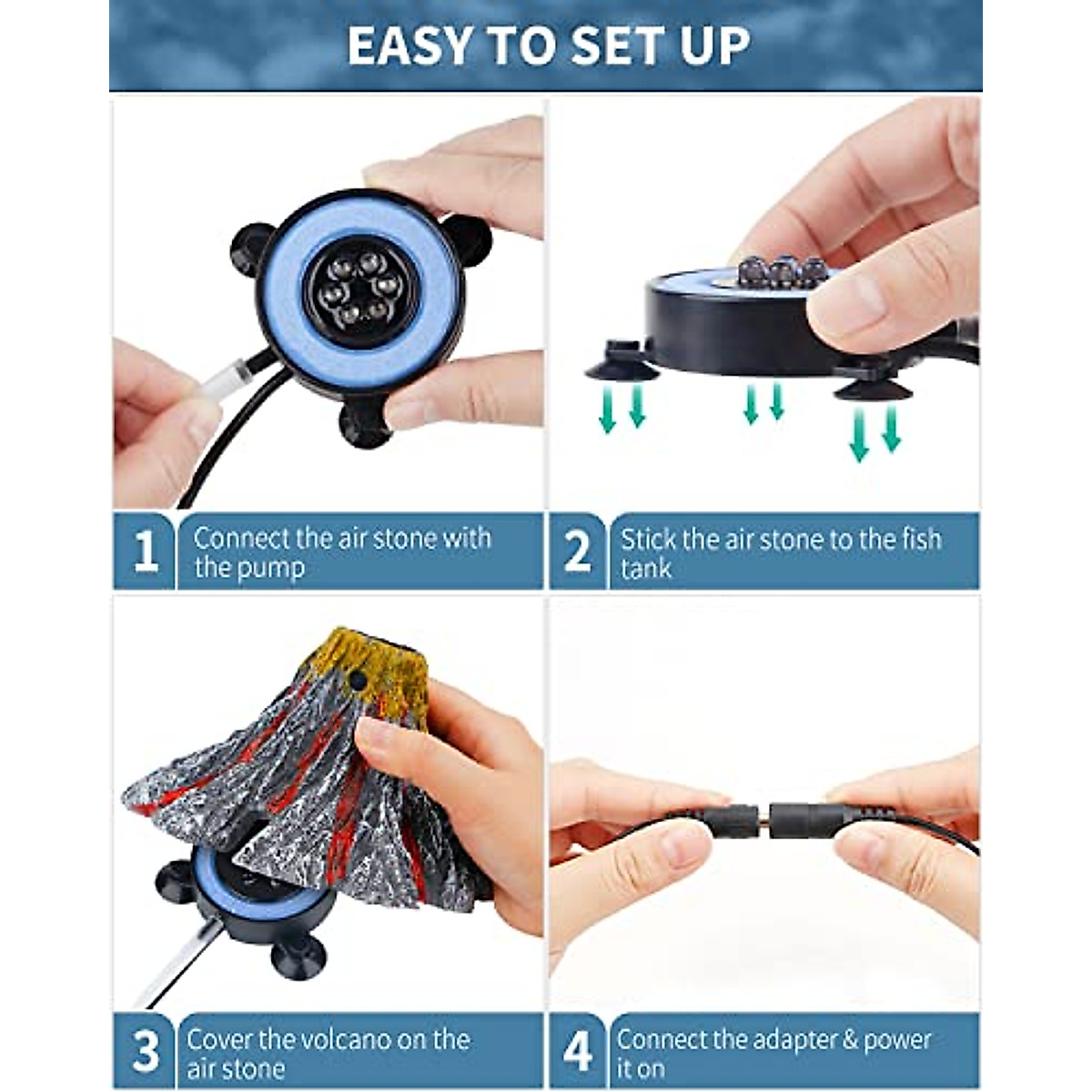 EASY TO SET UP

1 Connect the air stone with the pump

2 Stick the air stone to the fish tank

3 Cover the volcano on the air stone

4 Connect the adapter & power it on