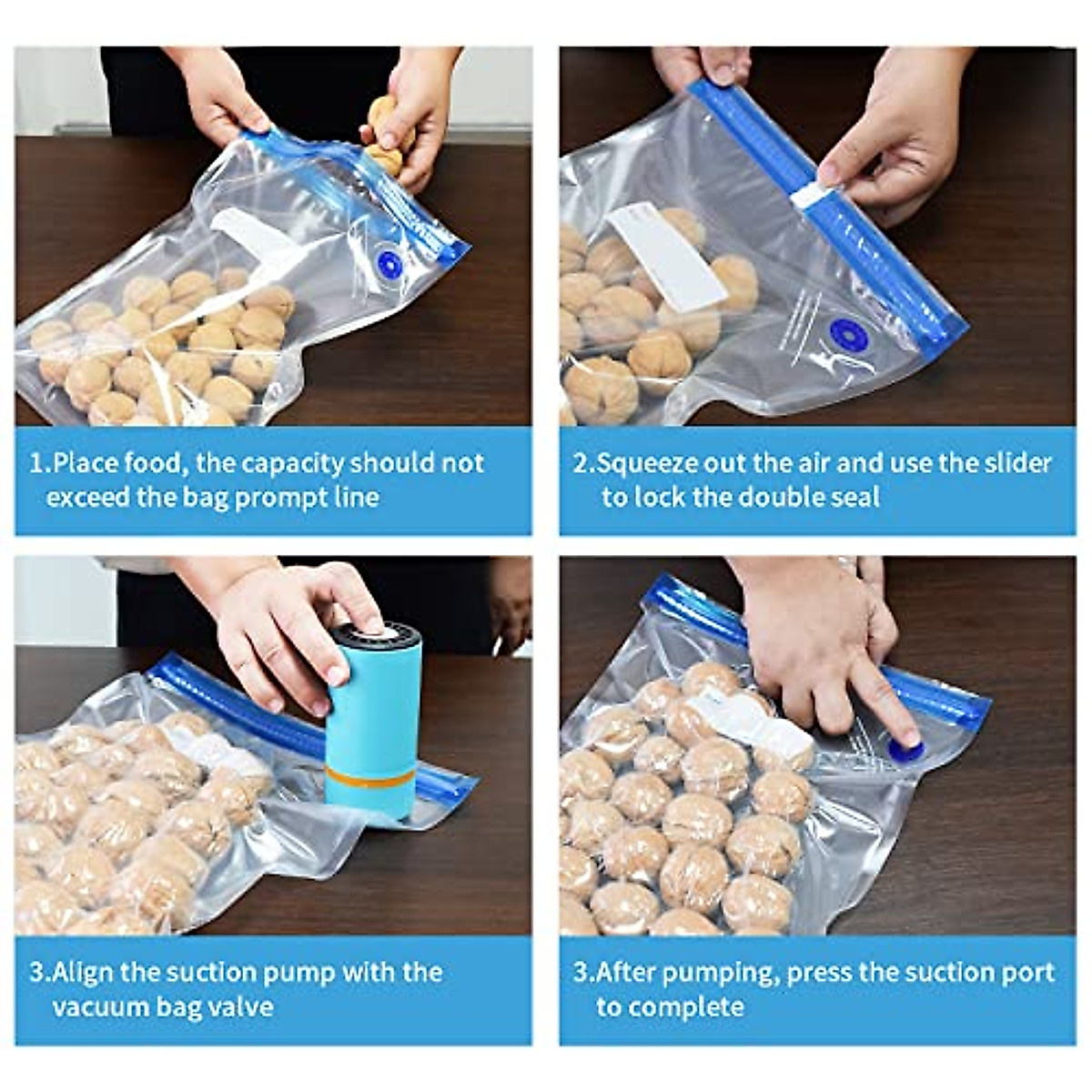 1.Place food, the capacity should not exceed the bag prompt line

2.Squeeze out the air and use the slider to lock the double seal

3.Align the suction pump with the vacuum bag valve

3.After pumping, press the suction port to complete