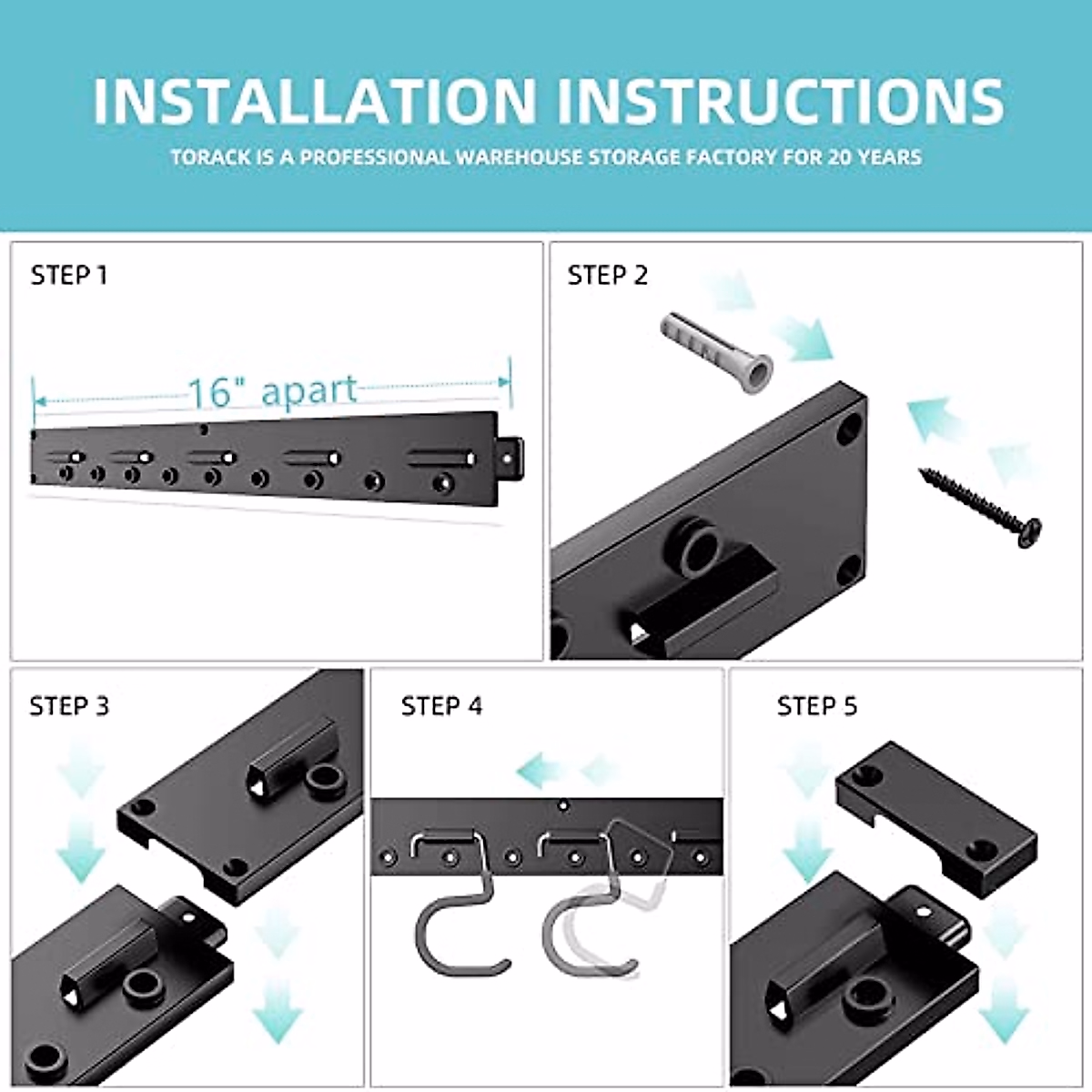 INSTALLATION INSTRUCTIONS
TORACK IS A PROFESSIONAL WAREHOUSE STORAGE FACTORY FOR 20 YEARS

STEP 1

16" apart

STEP 2

STEP 3

STEP 4

STEP 5