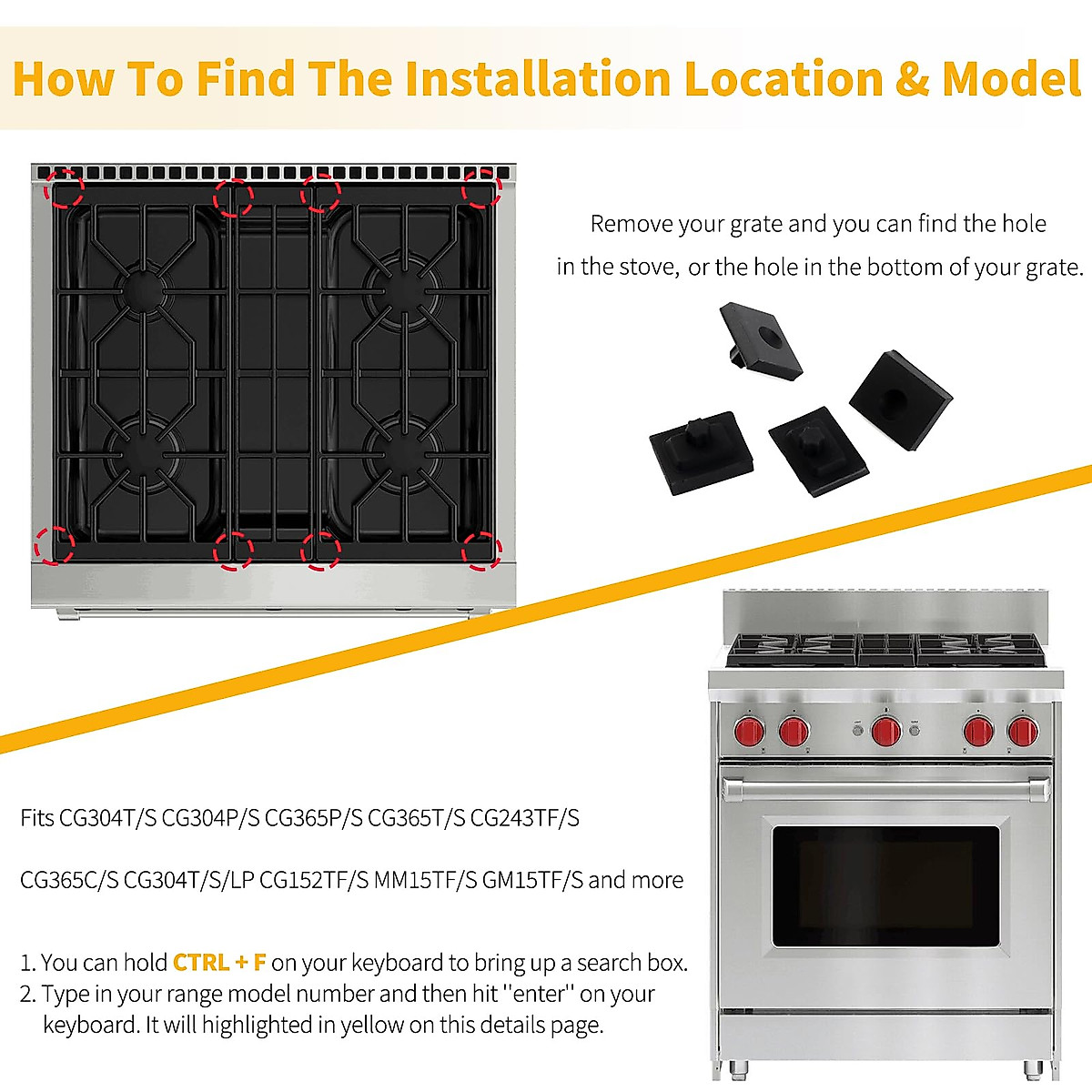 How To Find The Installation Location & Model

Remove your grate and you can find the hole in the stove, or the hole in the bottom of your grate.

Fits CG304T/S CG304P/S CG365P/S CG365T/S CG243TF/S

CG365C/S CG304T/S/LP CG152TF/S MM15TF/S GM15TF/S and more

1. You can hold CTRL + F on your keyboard to bring up a search box.
2. Type in your range model number and then hit "enter" on your keyboard. It will highlighted in yellow on this details page.