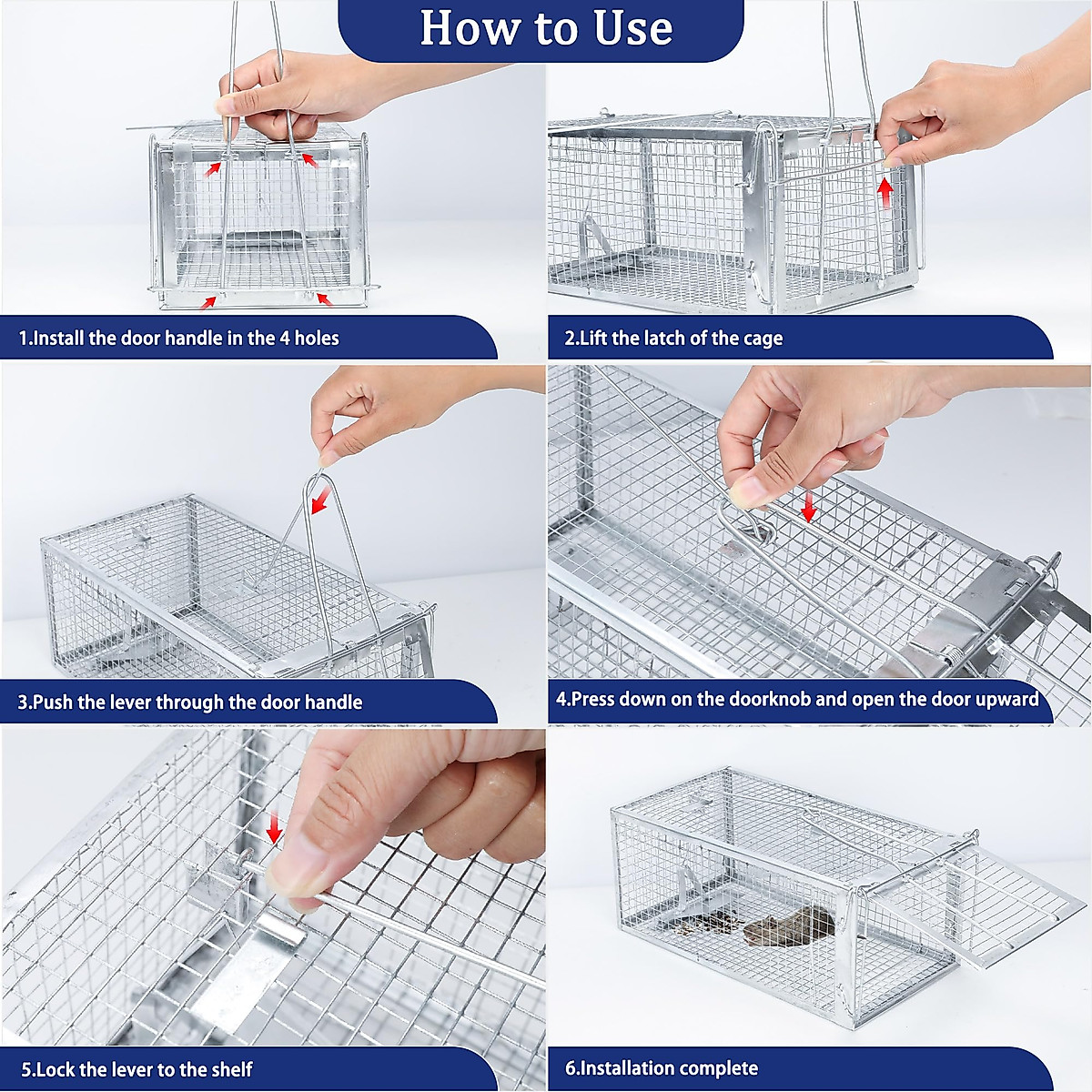 How to Use

1.Install the door handle in the 4 holes

2.Lift the latch of the cage

3.Push the lever through the door handle

4.Press down on the doorknob and open the door upward

5.Lock the lever to the shelf

6.Installation complete