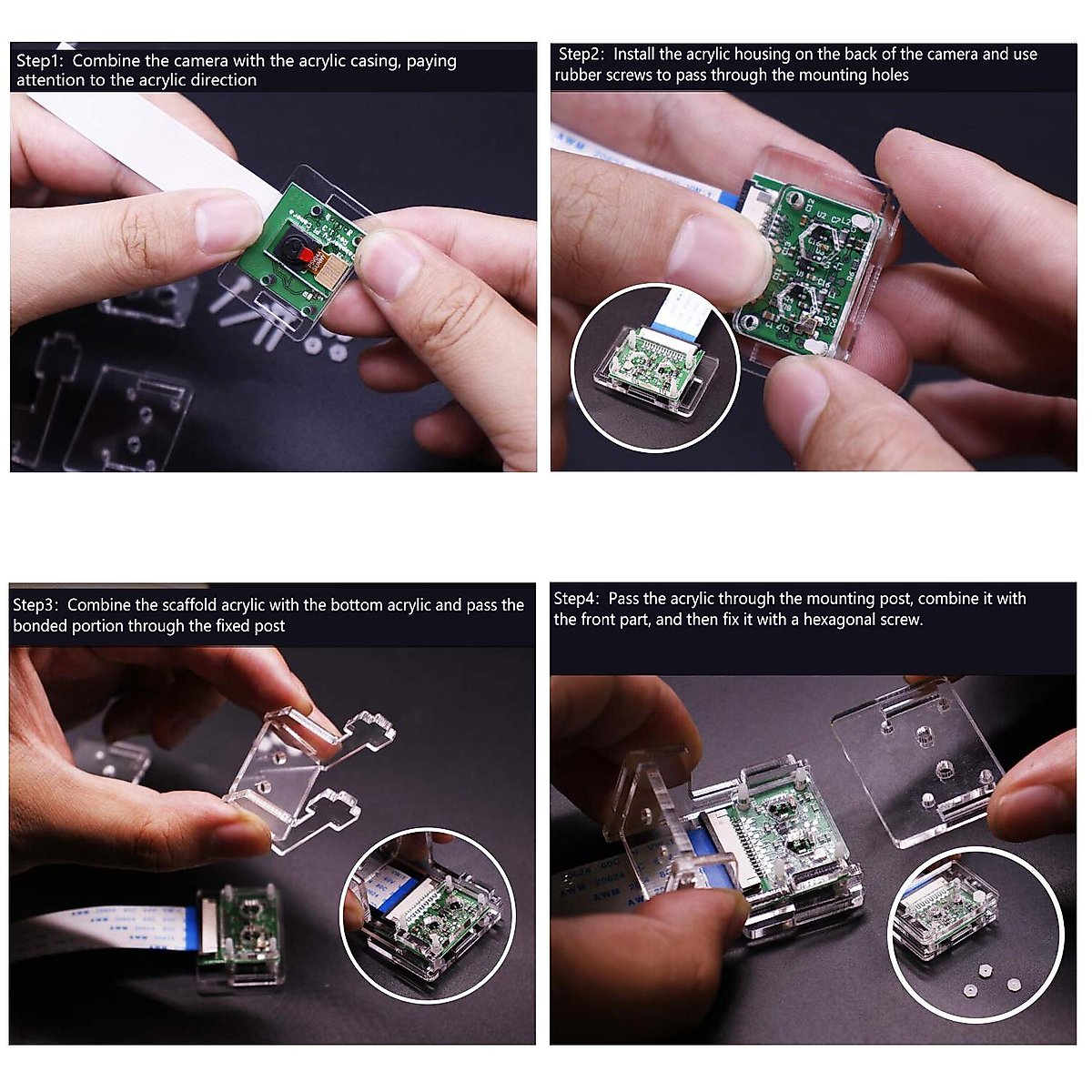 Step1: Combine the camera with the acrylic casing, paying attention to the acrylic direction

Step2: Install the acrylic housing on the back of the camera and use rubber screws to pass through the mounting holes

Step3: Combine the scaffold acrylic with the bottom acrylic and pass the bonded portion through the fixed post

Step4: Pass the acrylic through the mounting post, combine it with the front part, and then fix it with a hexagonal screw.