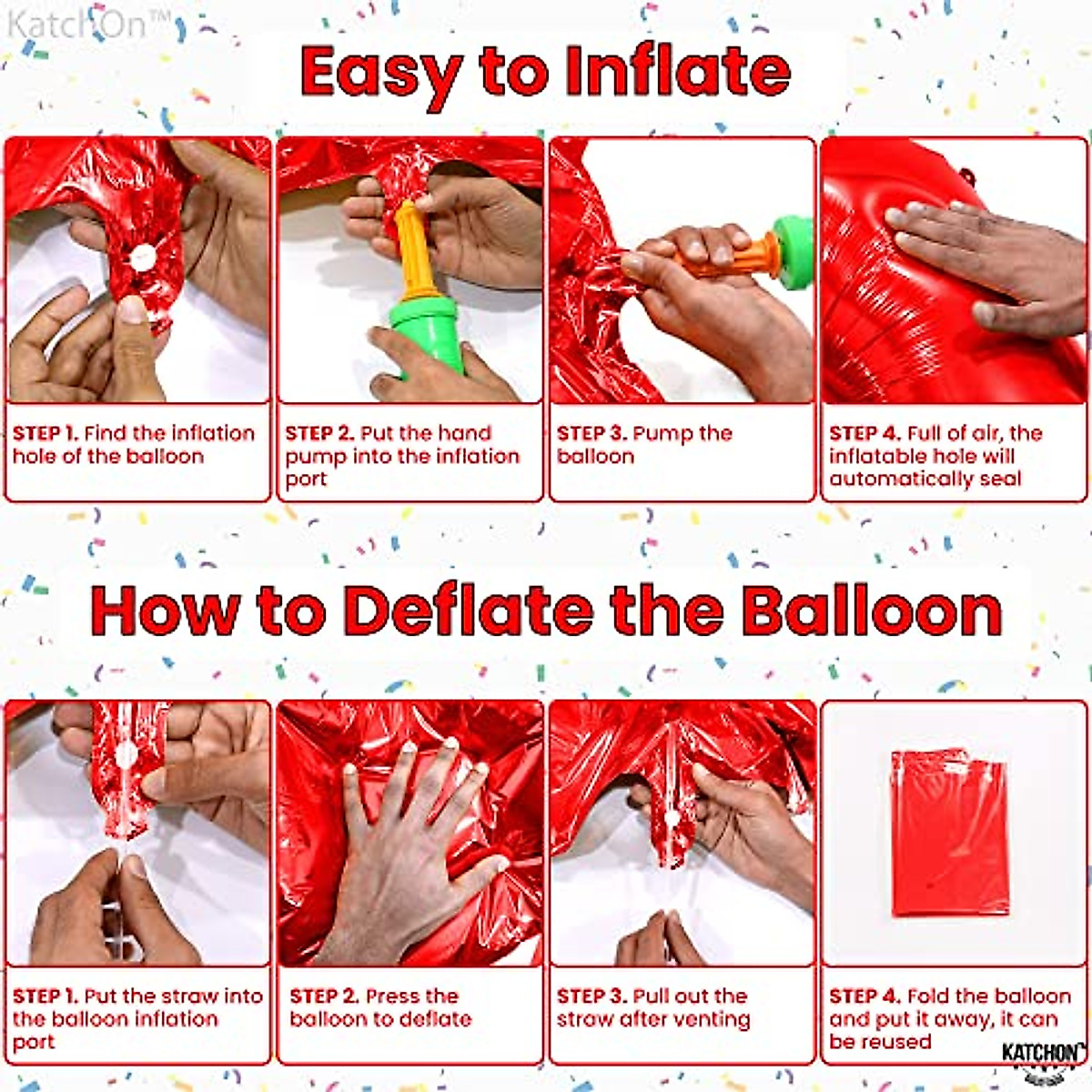 KatchOn™

Easy to Inflate

STEP 1. Find the inflation hole of the balloon

STEP 2. Put the hand pump into the inflation port

STEP 3. Pump the balloon

STEP 4. Full of air, the inflatable hole will automatically seal

How to Deflate the Balloon

STEP 1. Put the straw into the balloon inflation port

STEP 2. Press the balloon to deflate

STEP 3. Pull out the straw after venting

STEP 4. Fold the balloon and put it away, it can be reused

KATCHON