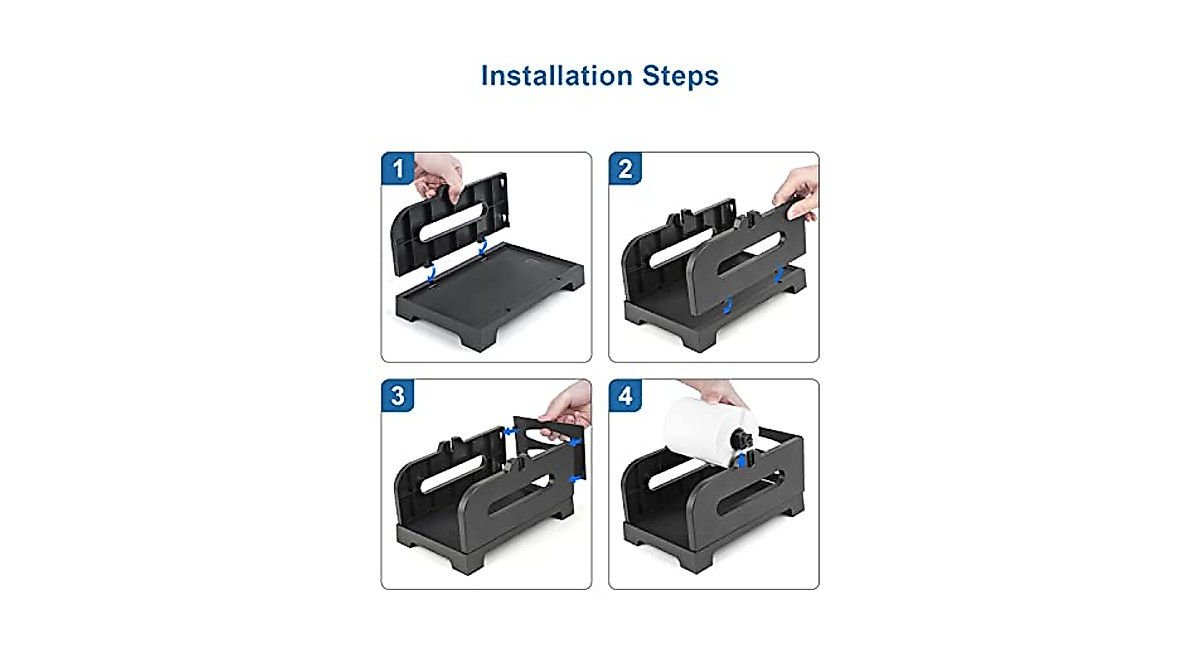 Installation Steps

1

2

3

4