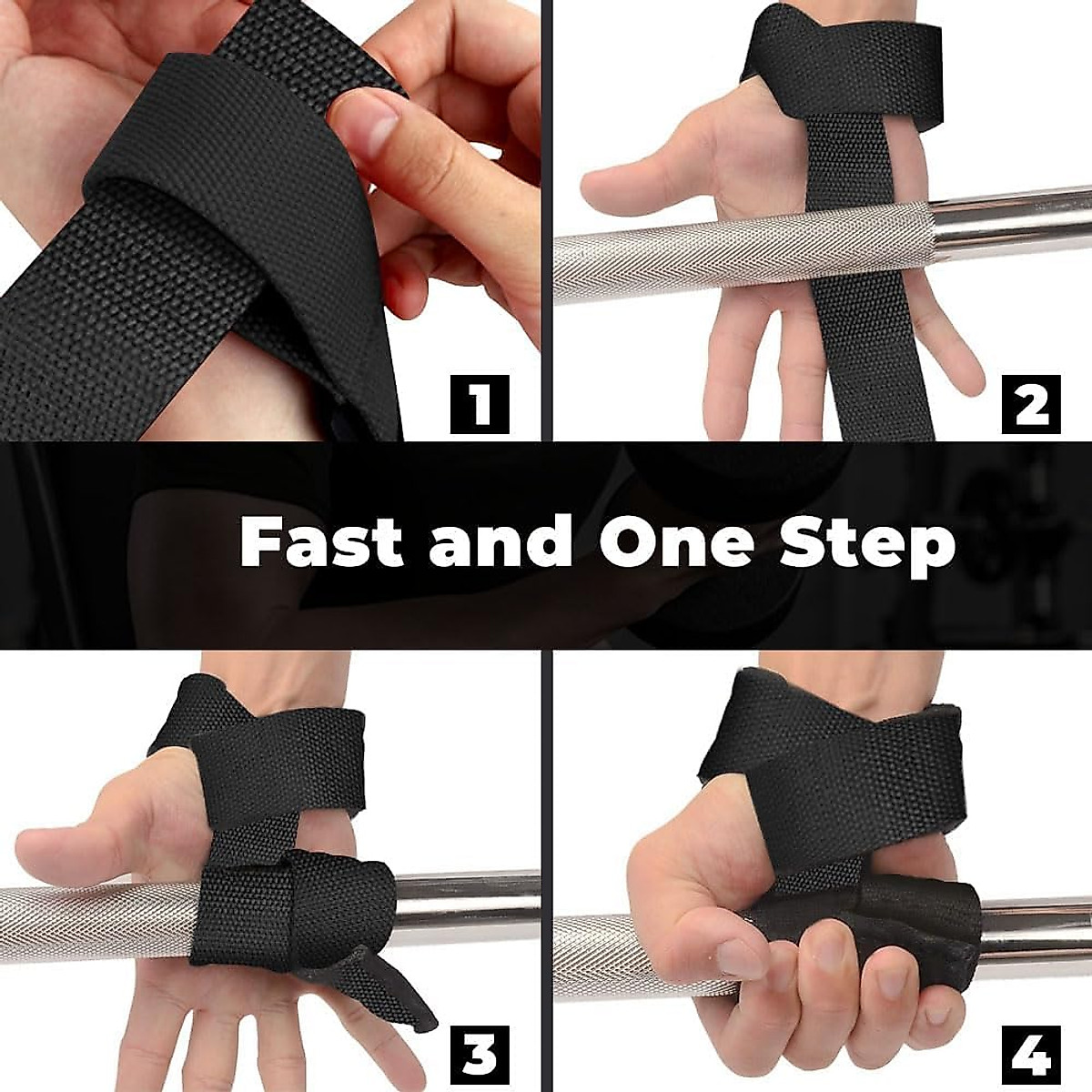 1

2

Fast and One Step

3

4