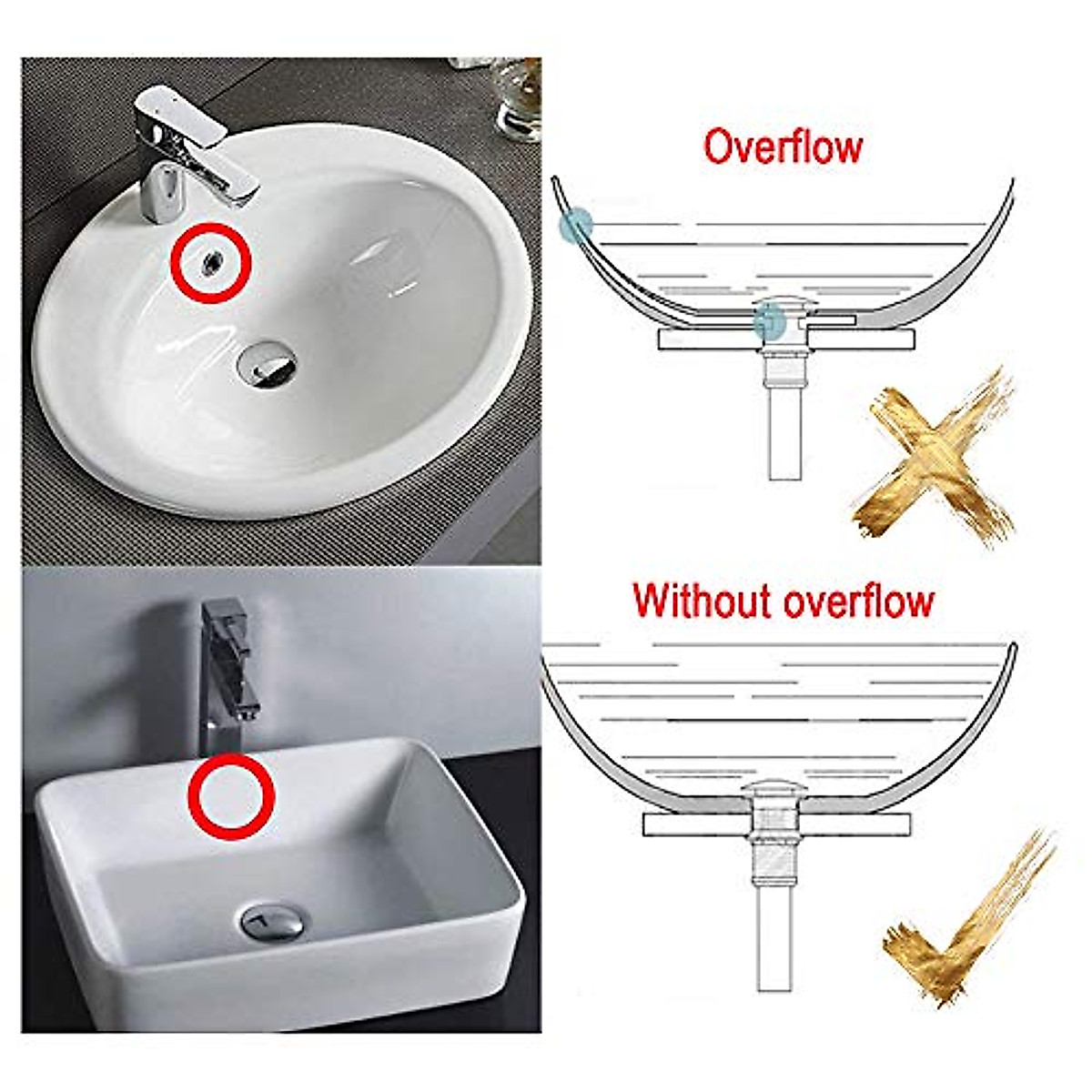 Overflow

Without overflow