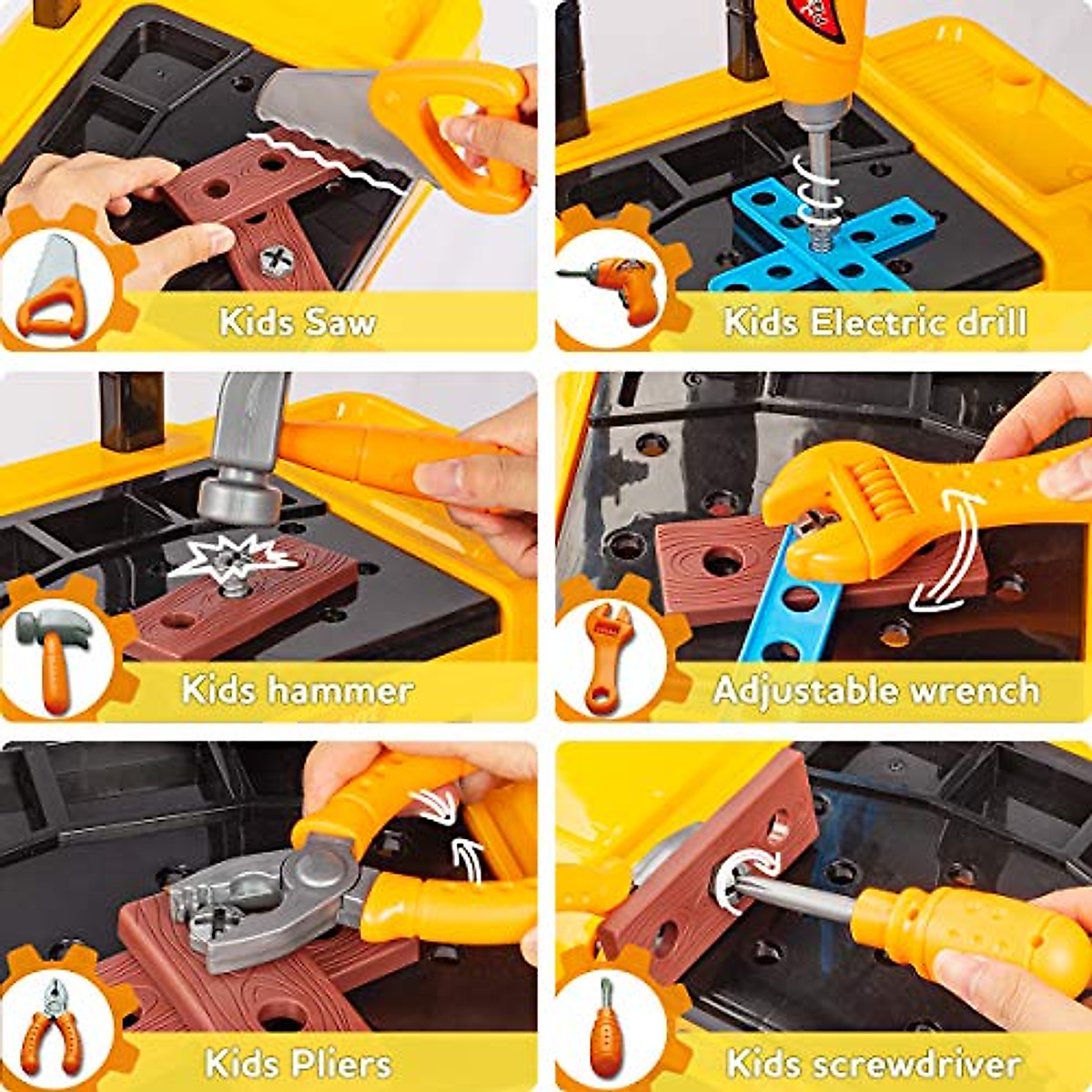 Kids Saw

Kids Electric drill

Kids hammer

Adjustable wrench

Kids Pliers

Kids screwdriver