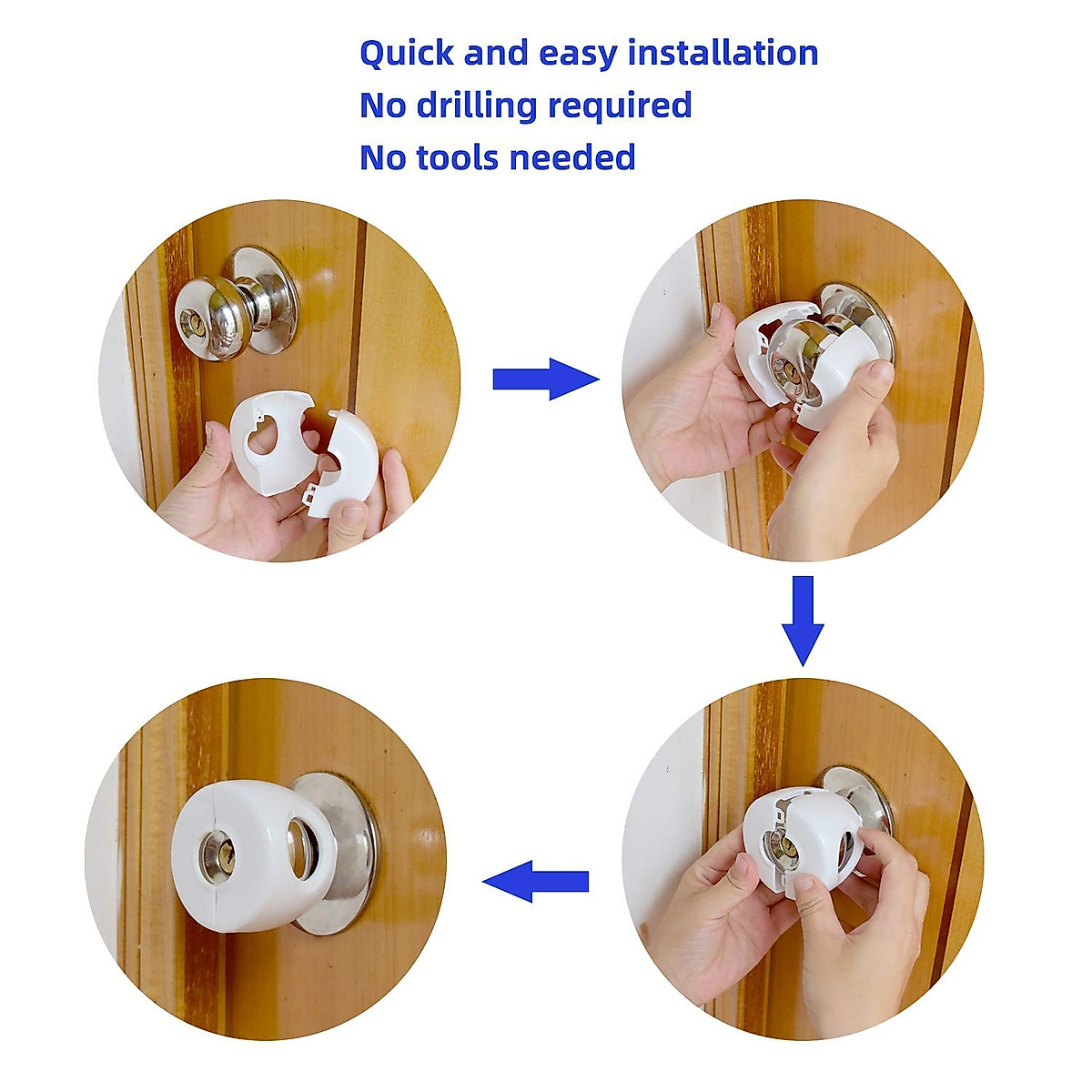 Quick and easy installation
No drilling required
No tools needed