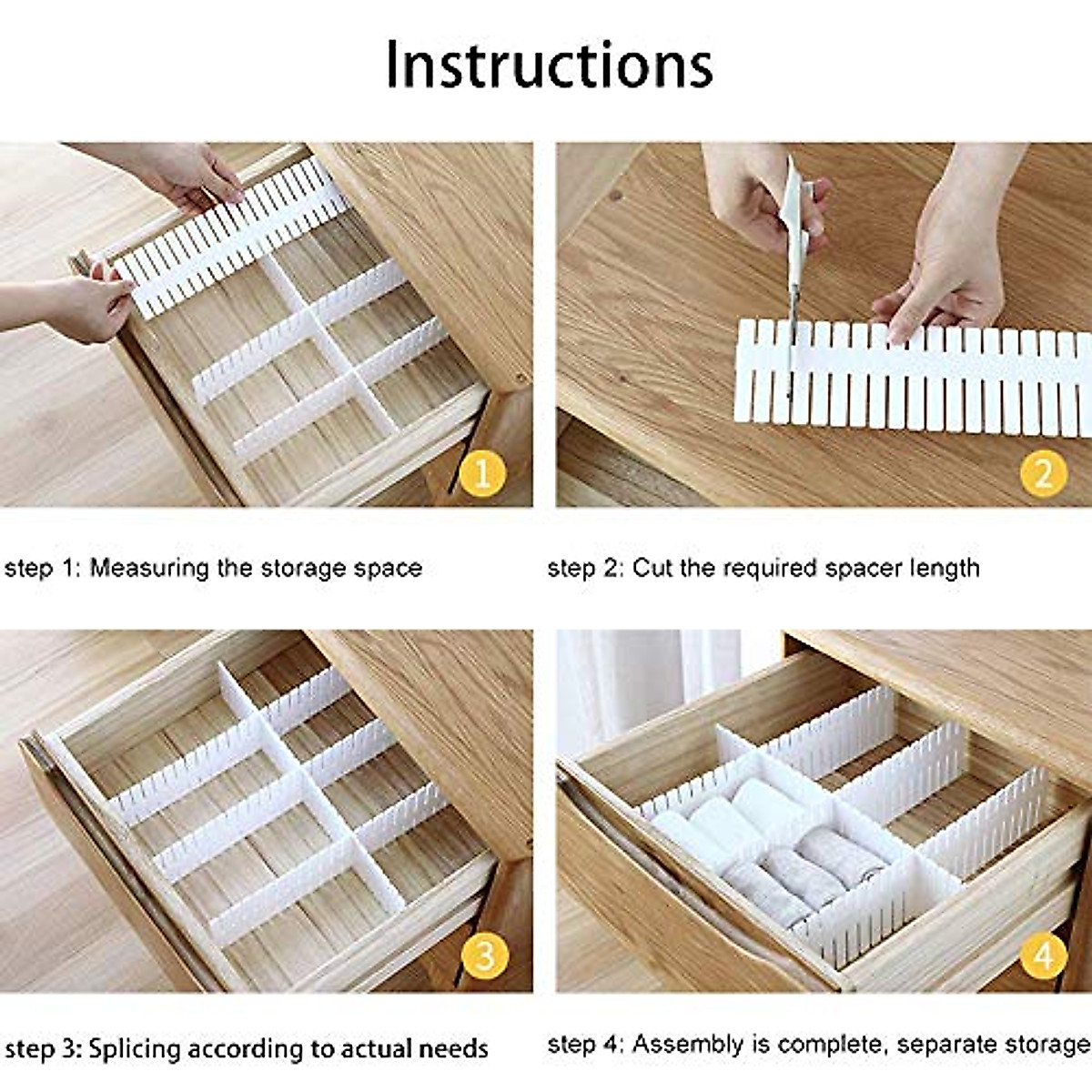 Instructions

1

step 1: Measuring the storage space

2

step 2: Cut the required spacer length

3

step 3: Splicing according to actual needs

4

step 4: Assembly is complete, separate storage