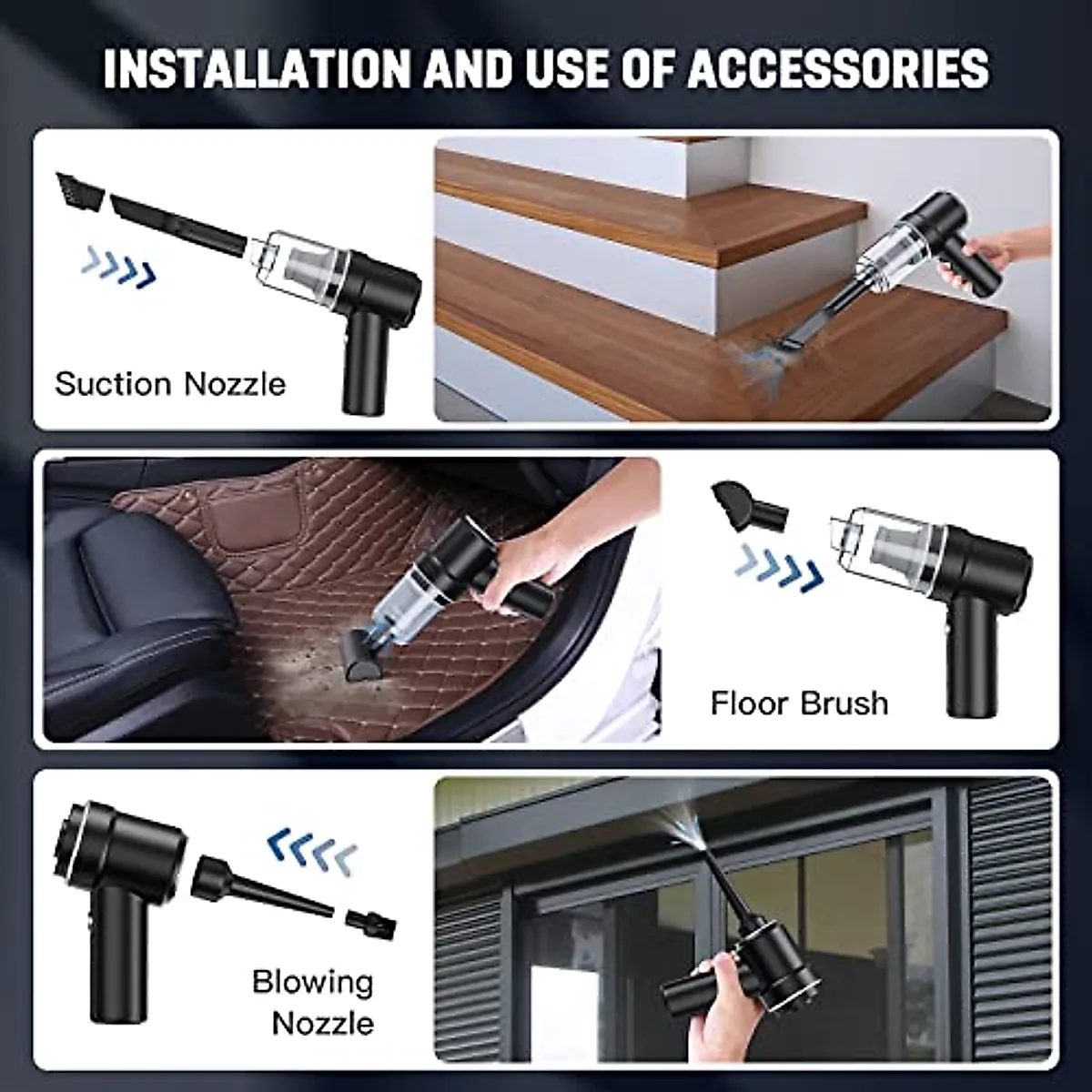 INSTALLATION AND USE OF ACCESSORIES

Suction Nozzle

Floor Brush

Blowing Nozzle