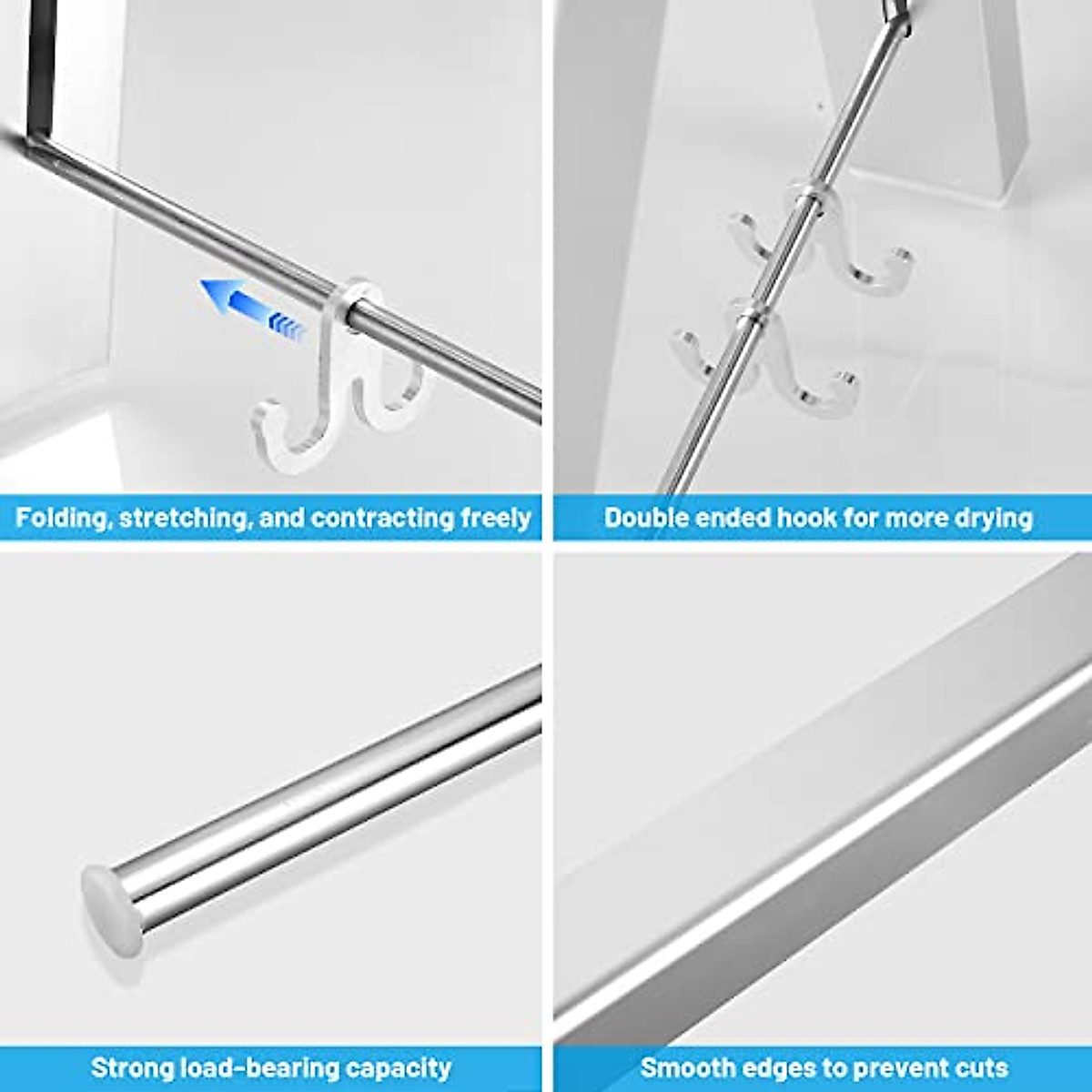 Folding, stretching, and contracting freely

Double ended hook for more drying

Strong load-bearing capacity

Smooth edges to prevent cuts