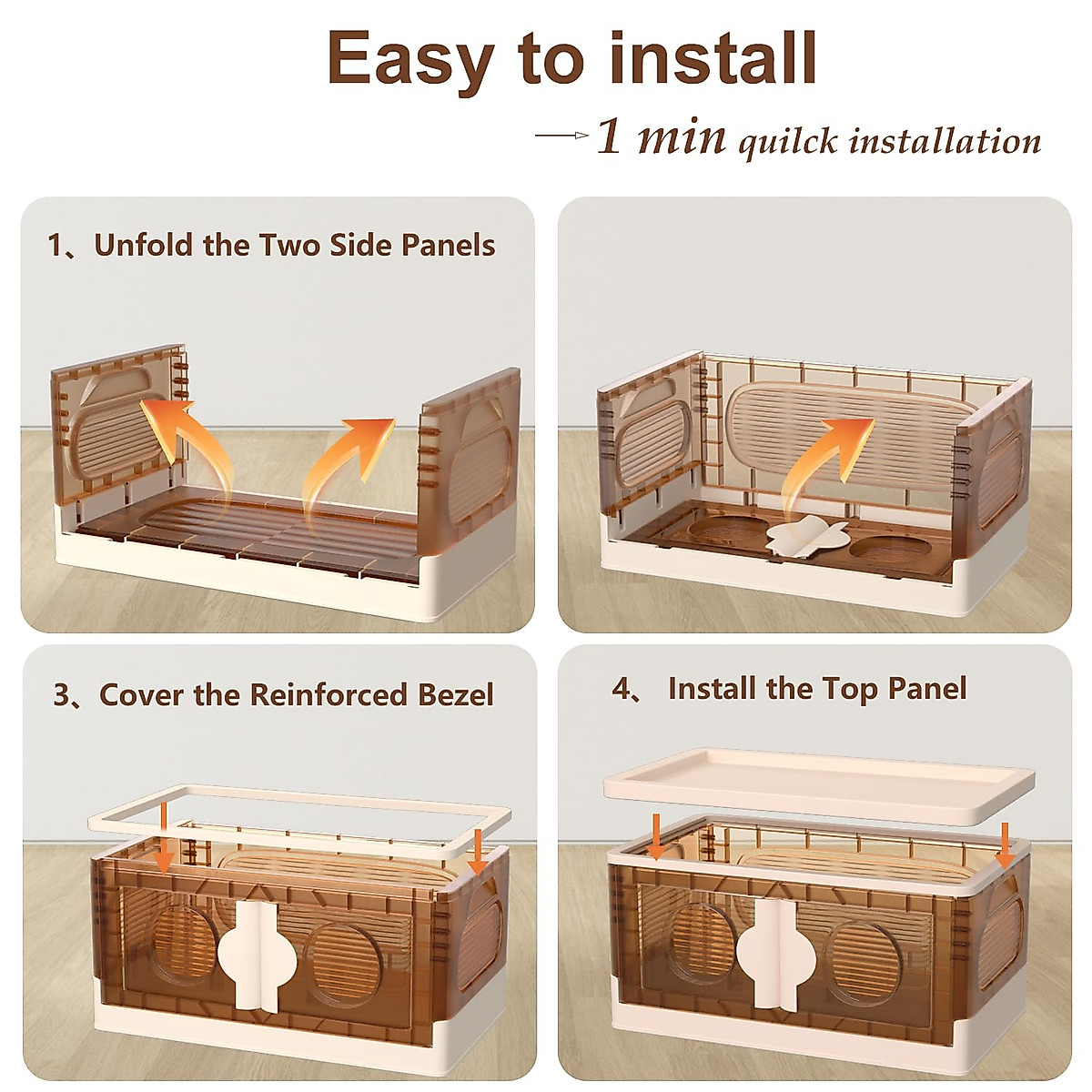 Easy to install

1 min quilck installation

1、Unfold the Two Side Panels

3、Cover the Reinforced Bezel

4、 Install the Top Panel