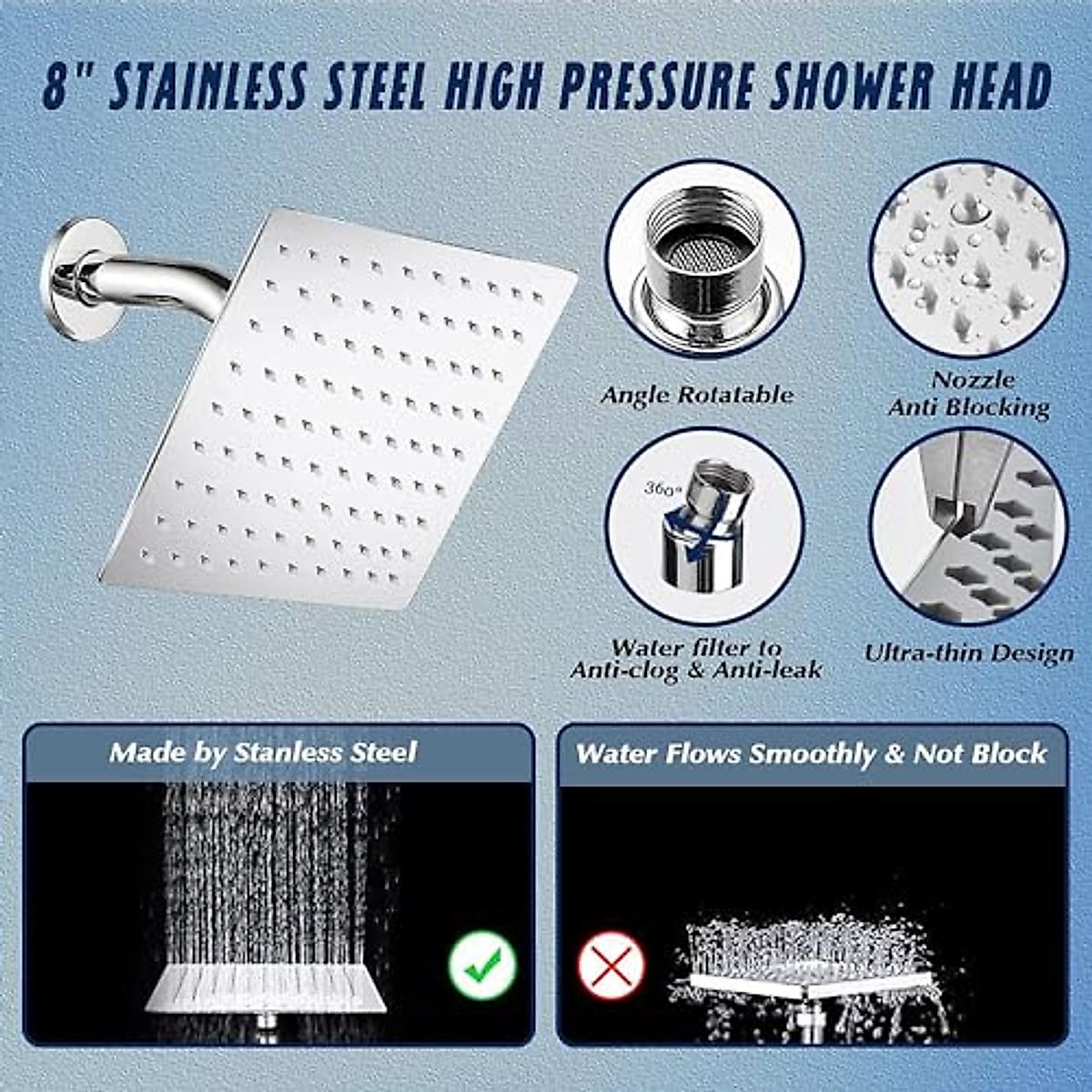 8" STAINLESS STEEL HIGH PRESSURE SHOWER HEAD

Angle Rotatable

Nozzle Anti Blocking

360°

Water filter to Anti-clog & Anti-leak

Ultra-thin Design

Made by Stanless Steel

Water Flows Smoothly & Not Block