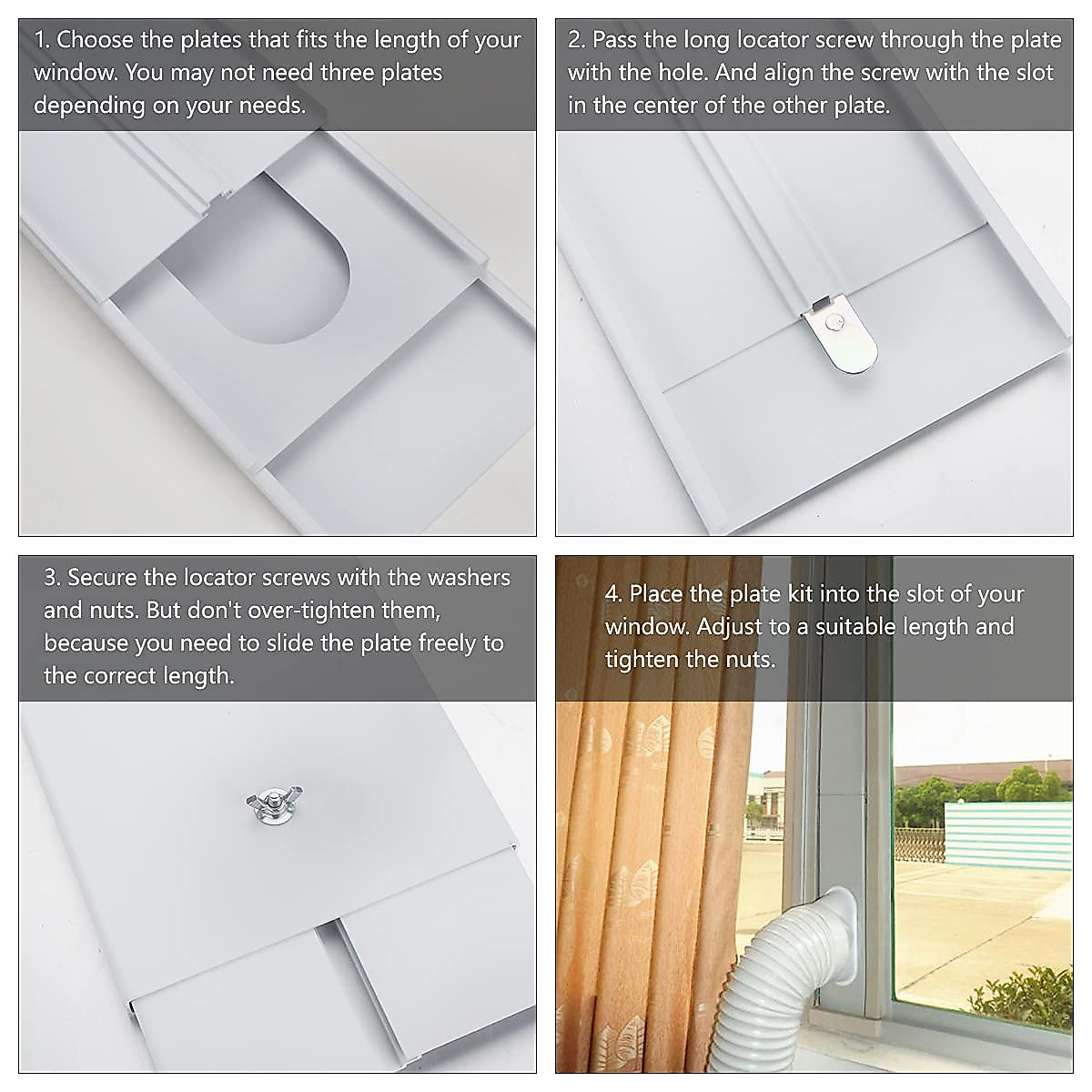 1. Choose the plates that fits the length of your window. You may not need three plates depending on your needs.

2. Pass the long locator screw through the plate with the hole. And align the screw with the slot in the center of the other plate.

3. Secure the locator screws with the washers and nuts. But don't over-tighten them, because you need to slide the plate freely to the correct length.

4. Place the plate kit into the slot of your window. Adjust to a suitable length and tighten the nuts.