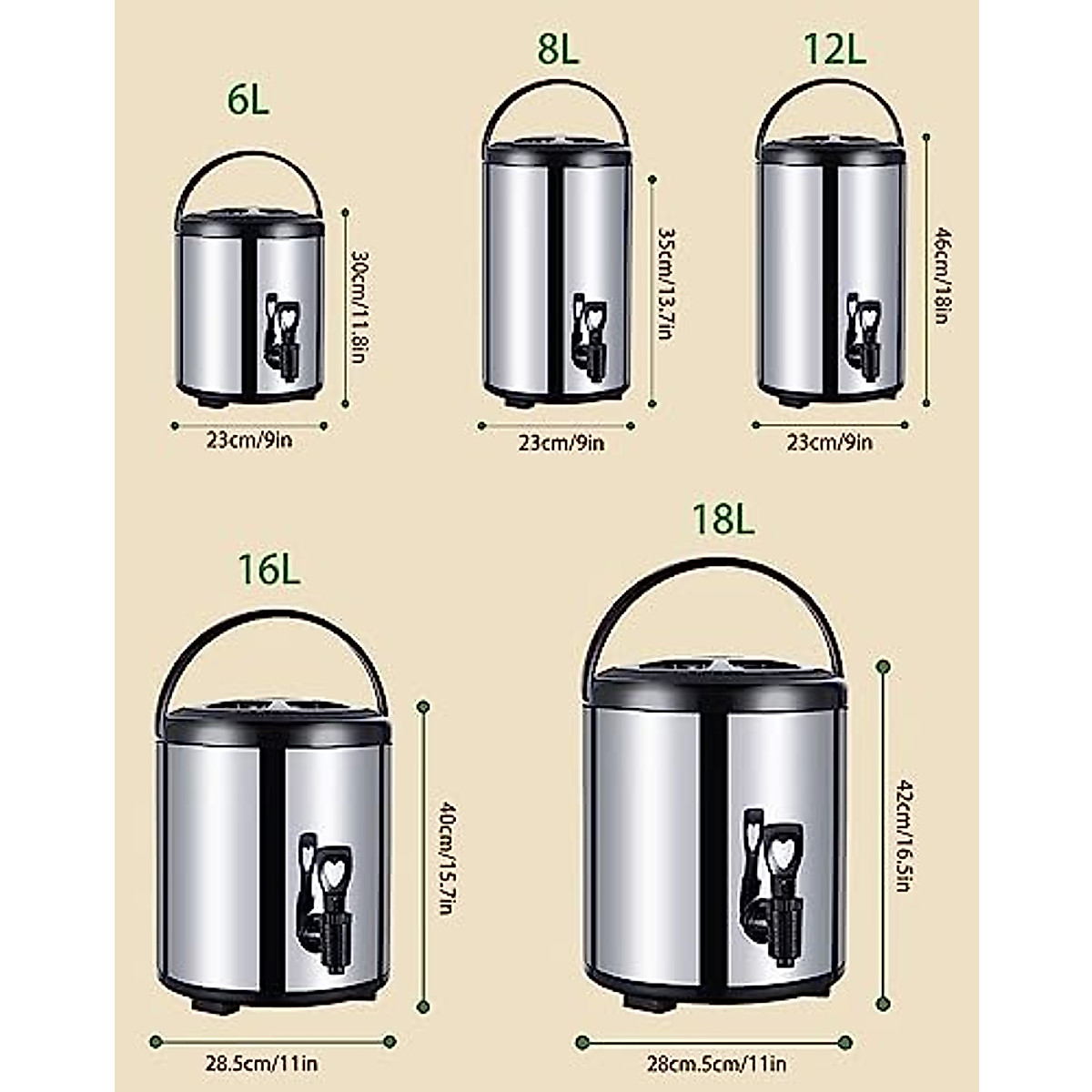 6L

30cm/11.8in

23cm/9in

8L

35cm/13.7in

23cm/9in

12L

46cm/18in

23cm/9in

16L

40cm/15.7in

28.5cm/11in

18L

42cm/16.5in

28cm.5cm/11in