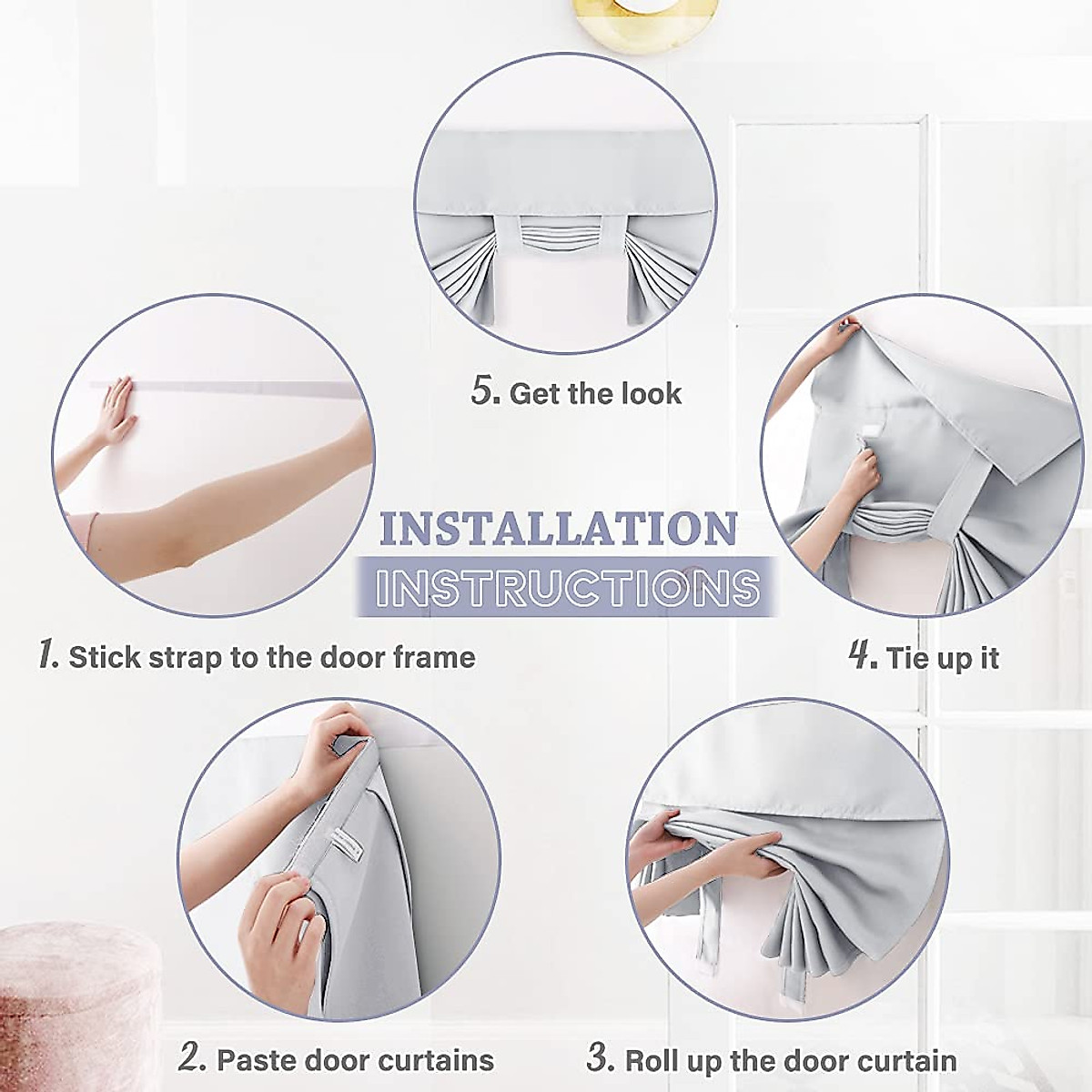 5. Get the look

INSTALLATION

INSTRUCTIONS

1. Stick strap to the door frame

4. Tie up it

2. Paste door curtains

3. Roll up the door curtain