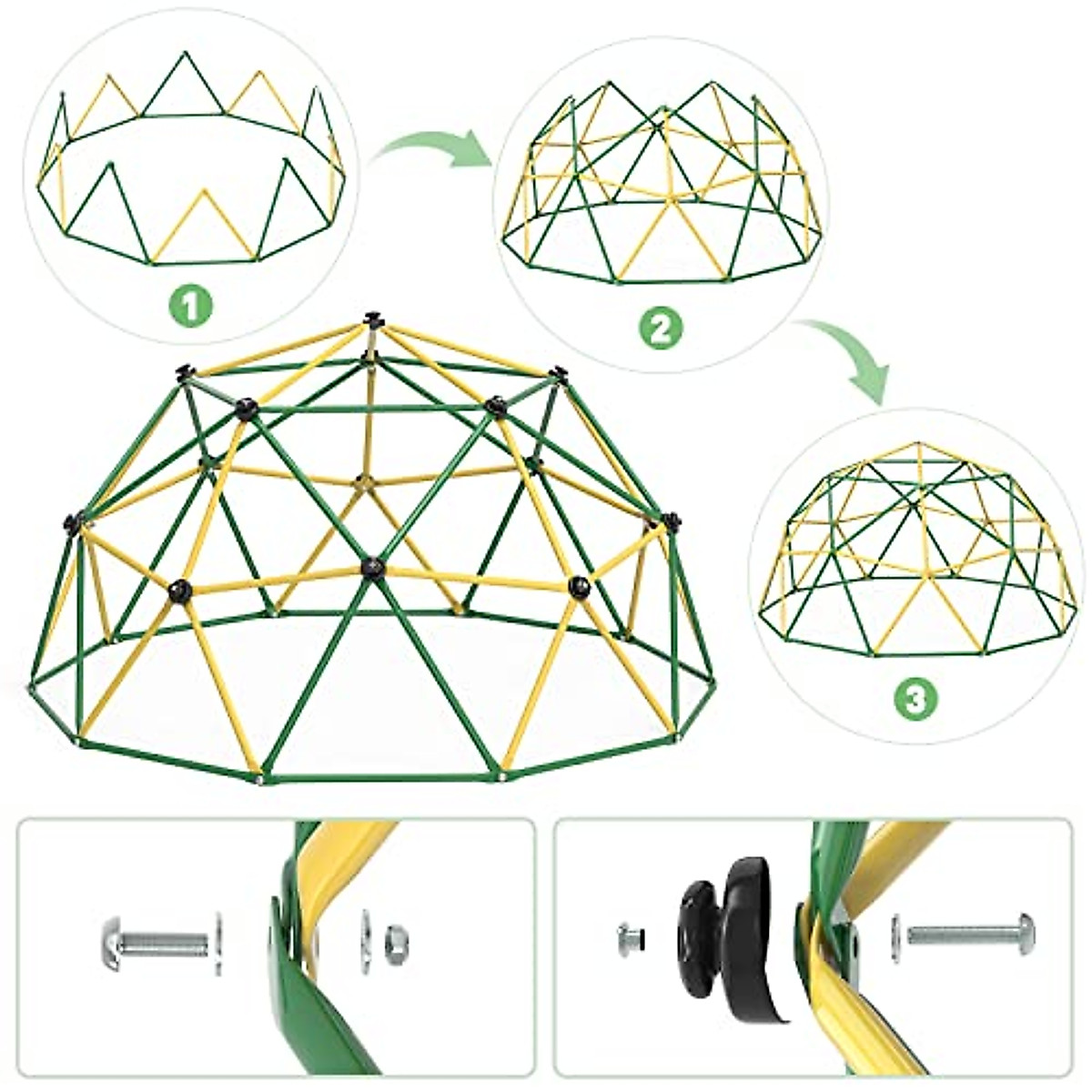 1

2

3