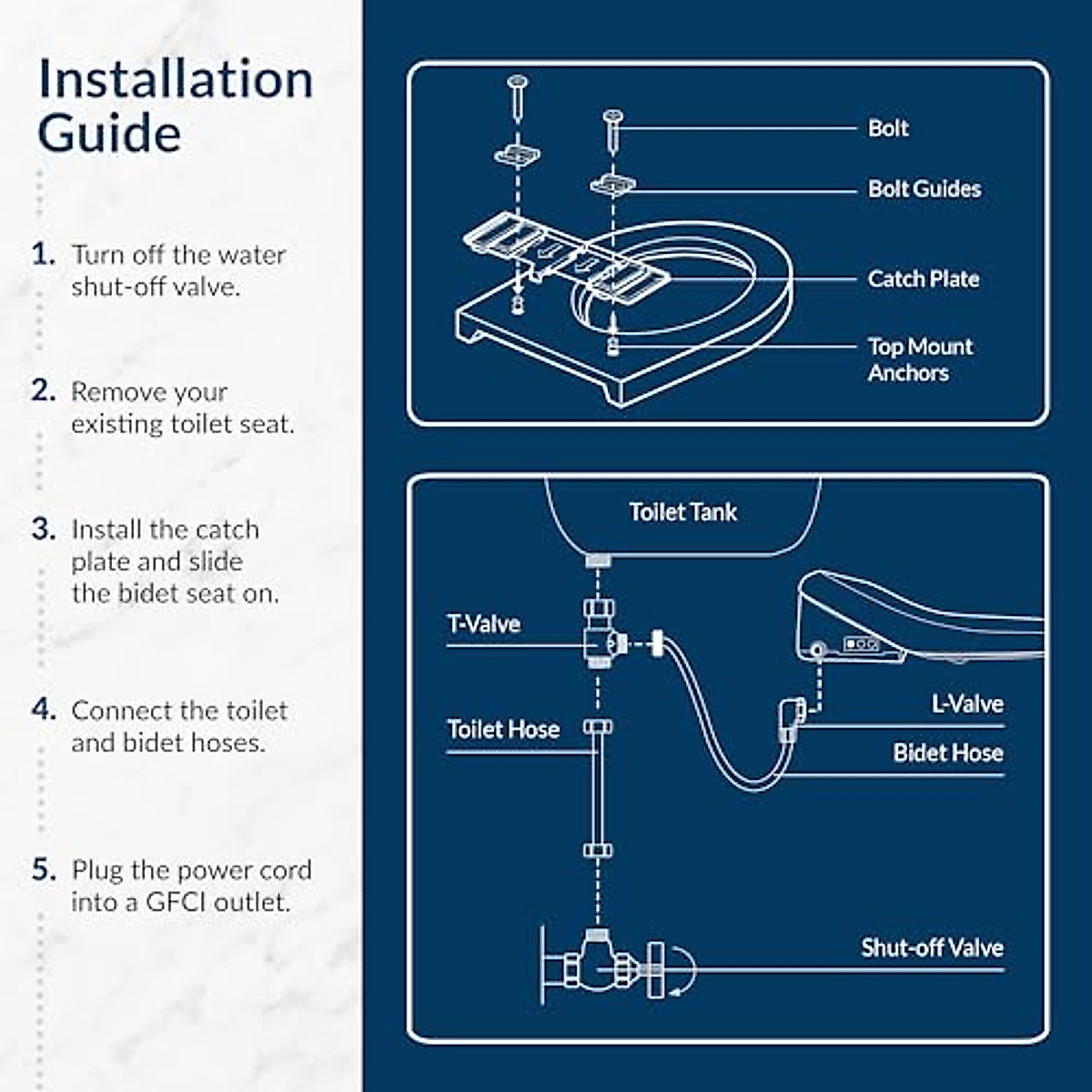 Installation Guide

1. Turn off the water shut-off valve.

2. Remove your existing toilet seat.

3. Install the catch plate and slide the bidet seat on.

4. Connect the toilet and bidet hoses.

5. Plug the power cord into a GFCI outlet.

Bolt

Bolt Guides

Catch Plate

Top Mount Anchors

Toilet Tank

T-Valve

Toilet Hose

L-Valve

Bidet Hose

Shut-off Valve