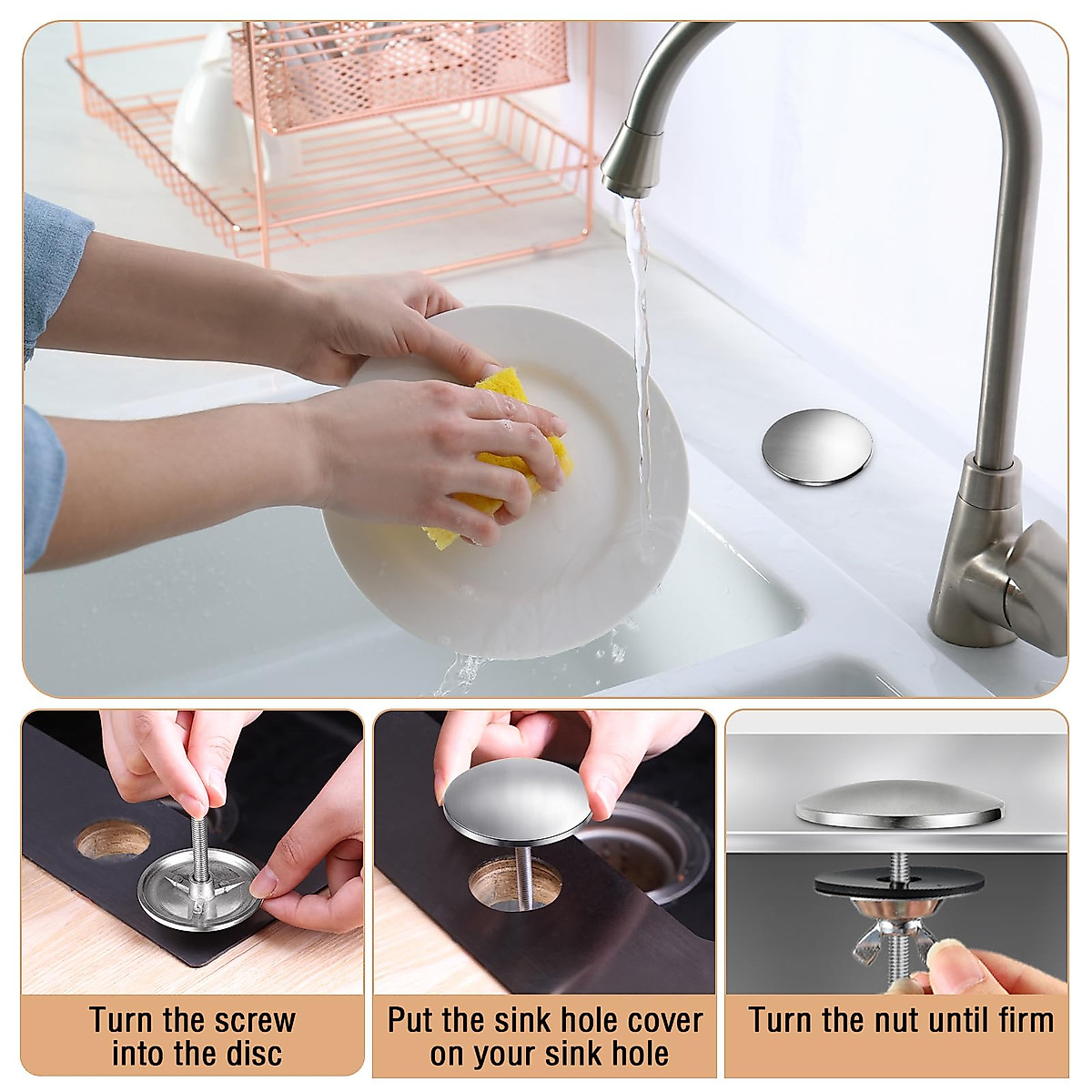 Turn the screw into the disc

Put the sink hole cover on your sink hole

Turn the nut until firm