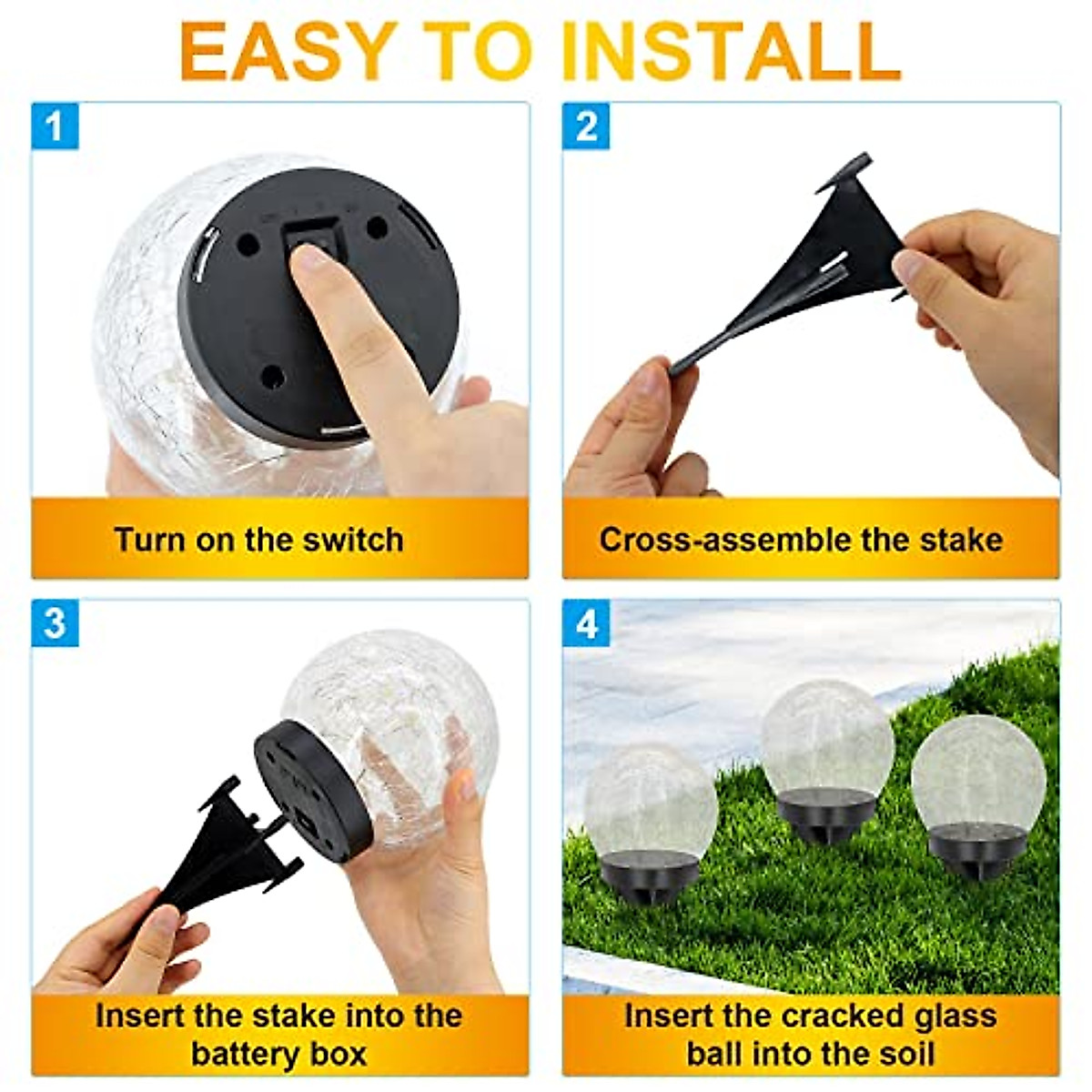 EASY TO INSTALL

1

Turn on the switch

2

Cross-assemble the stake

3

Insert the stake into the battery box

4

Insert the cracked glass ball into the soil