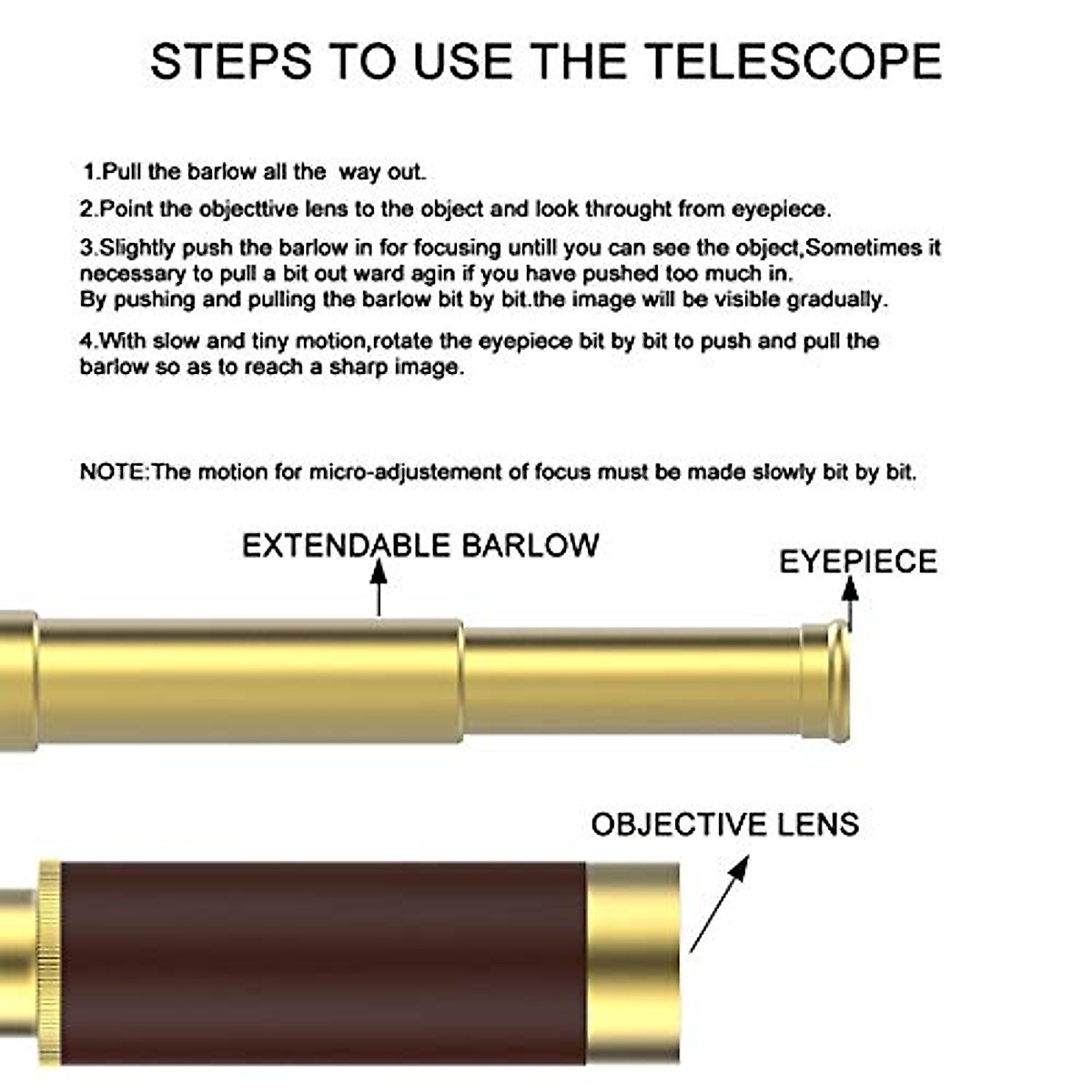 STEPS TO USE THE TELESCOPE

1.Pull the barlow all the way out.

2.Point the objecttive lens to the object and look throught from eyepiece.

3.Slightly push the barlow in for focusing untill you can see the object,Sometimes it necessary to pull a bit out ward agin if you have pushed too much in.
By pushing and pulling the barlow bit by bit.the image will be visible gradually.

4.With slow and tiny motion,rotate the eyepiece bit by bit to push and pull the barlow so as to reach a sharp image.

NOTE:The motion for micro-adjustement of focus must be made slowly bit by bit.

EXTENDABLE BARLOW

EYEPIECE

OBJECTIVE LENS