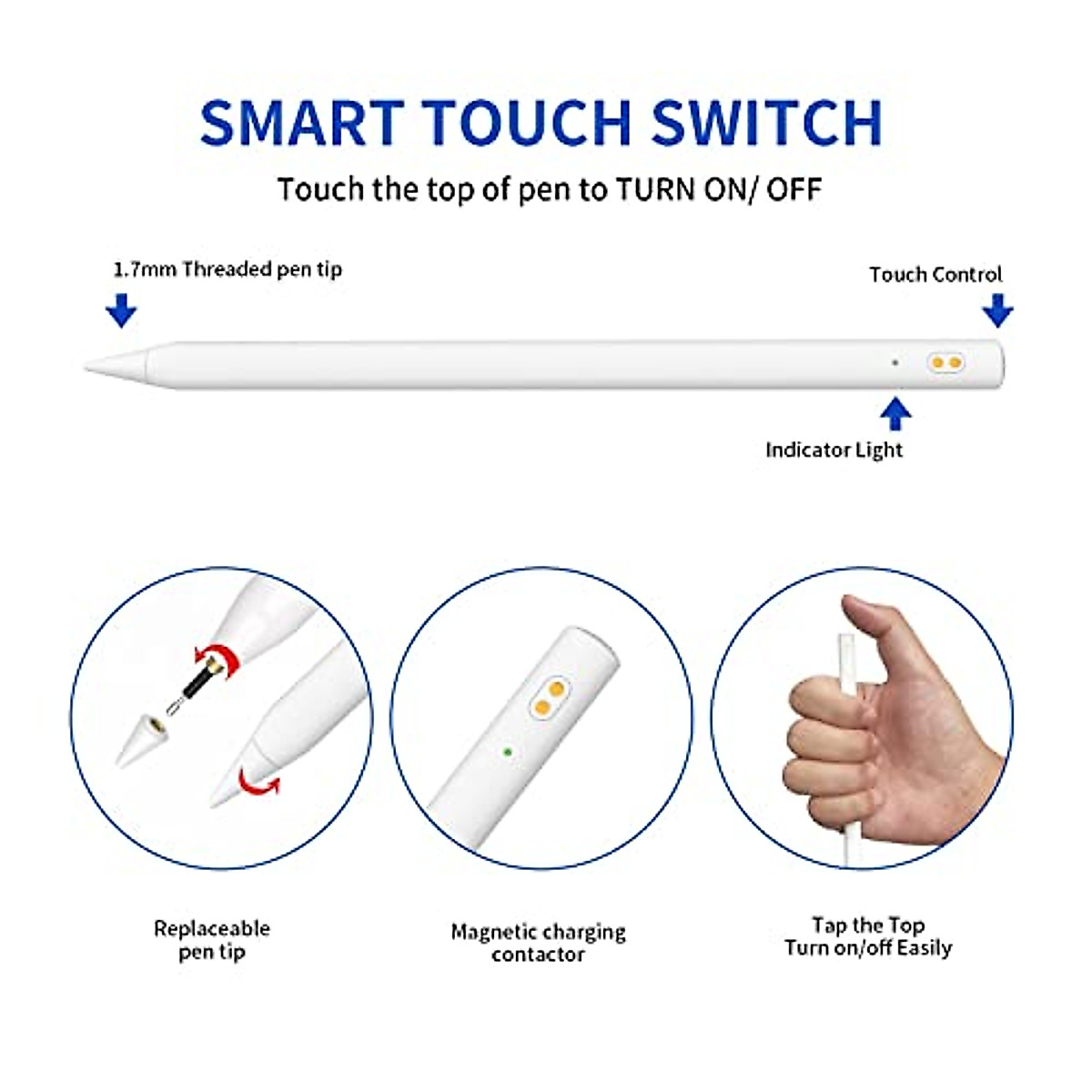 SMART TOUCH SWITCH

Touch the top of pen to TURN ON/ OFF

1.7mm Threaded pen tip

Touch Control

Indicator Light

Replaceable pen tip

Magnetic charging contactor

Tap the Top
Turn on/off Easily